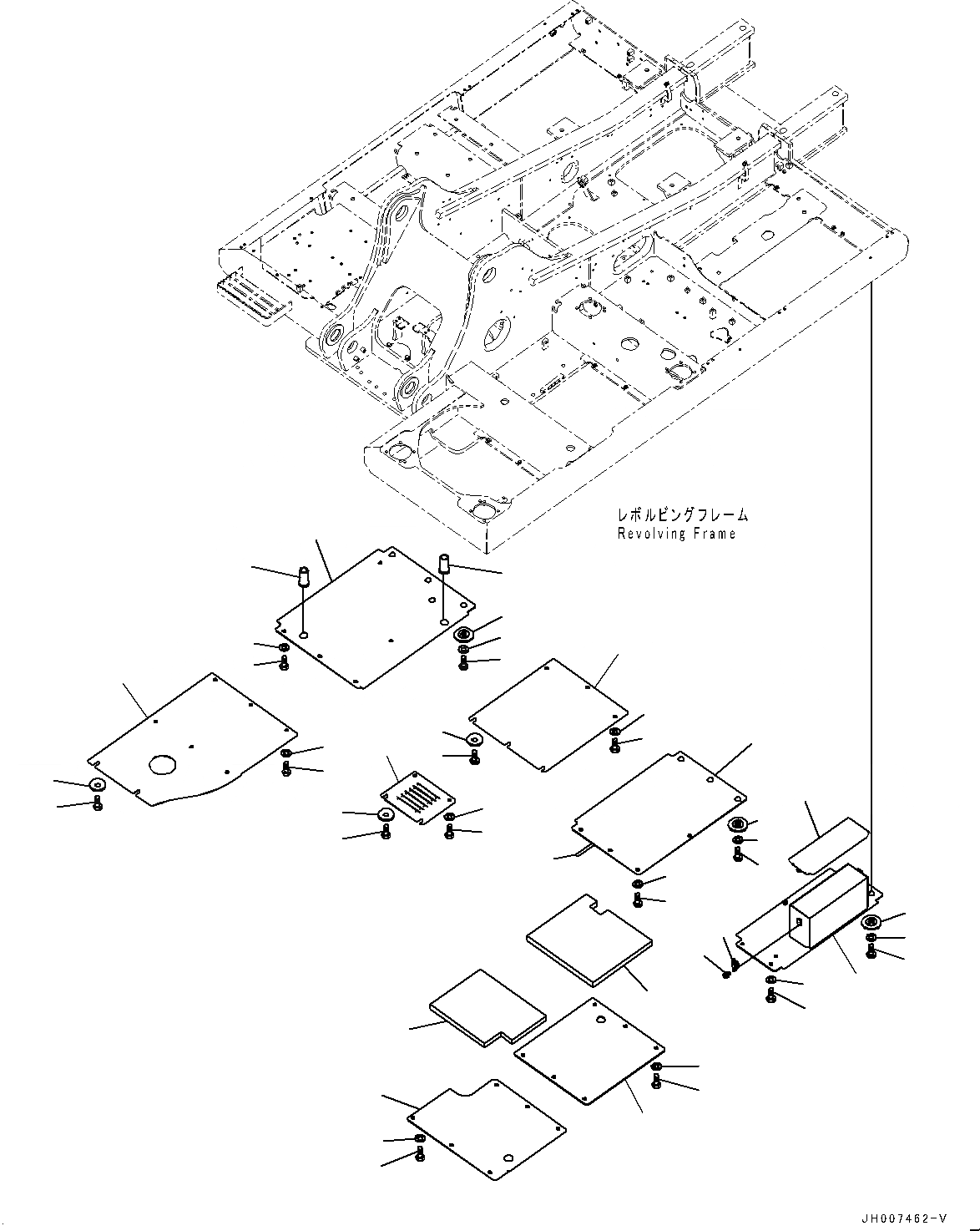 レボルビングフレーム
Revolving Frame

JH007462-V