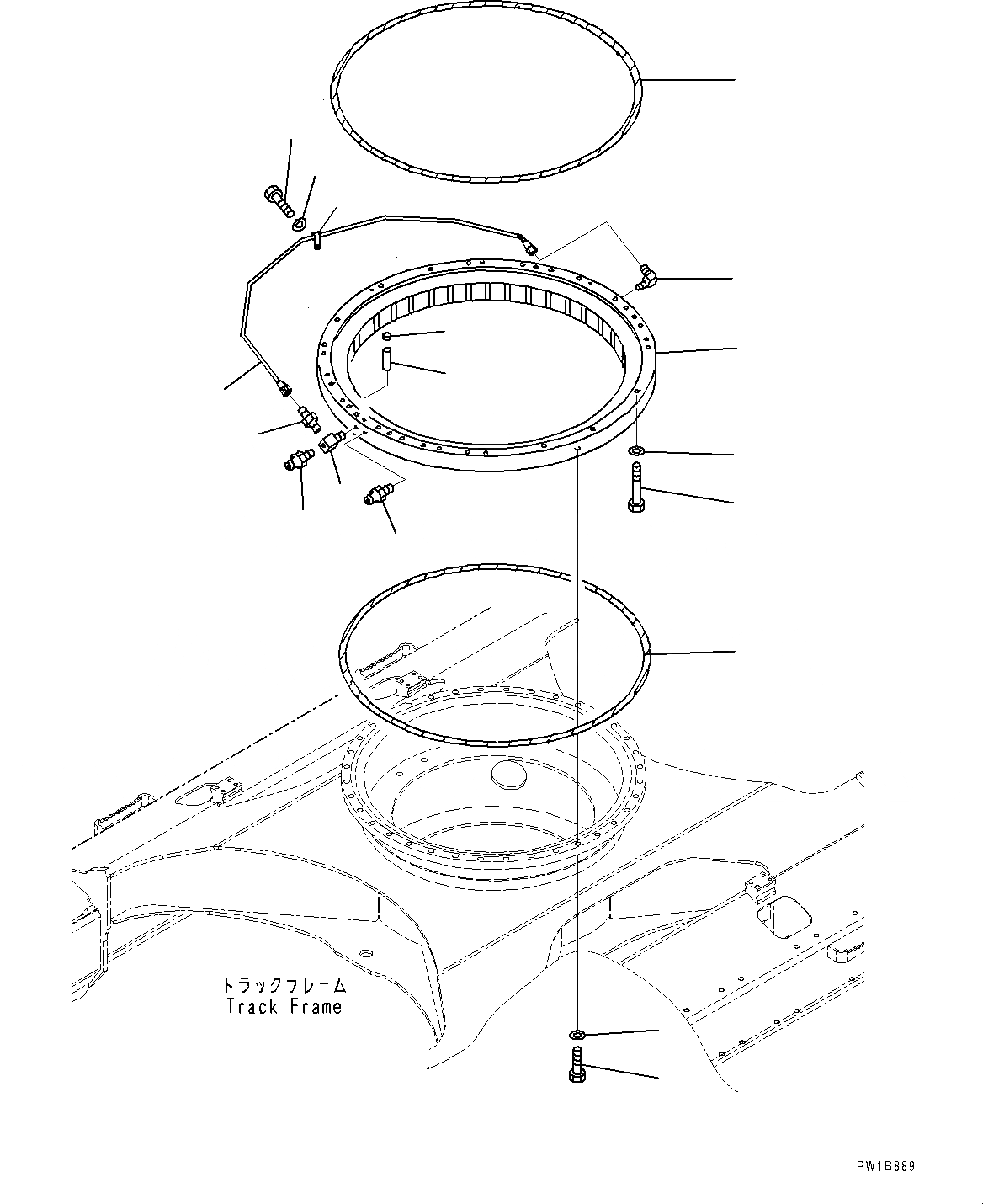 トラックフレーム
Track Frame

PW1B889