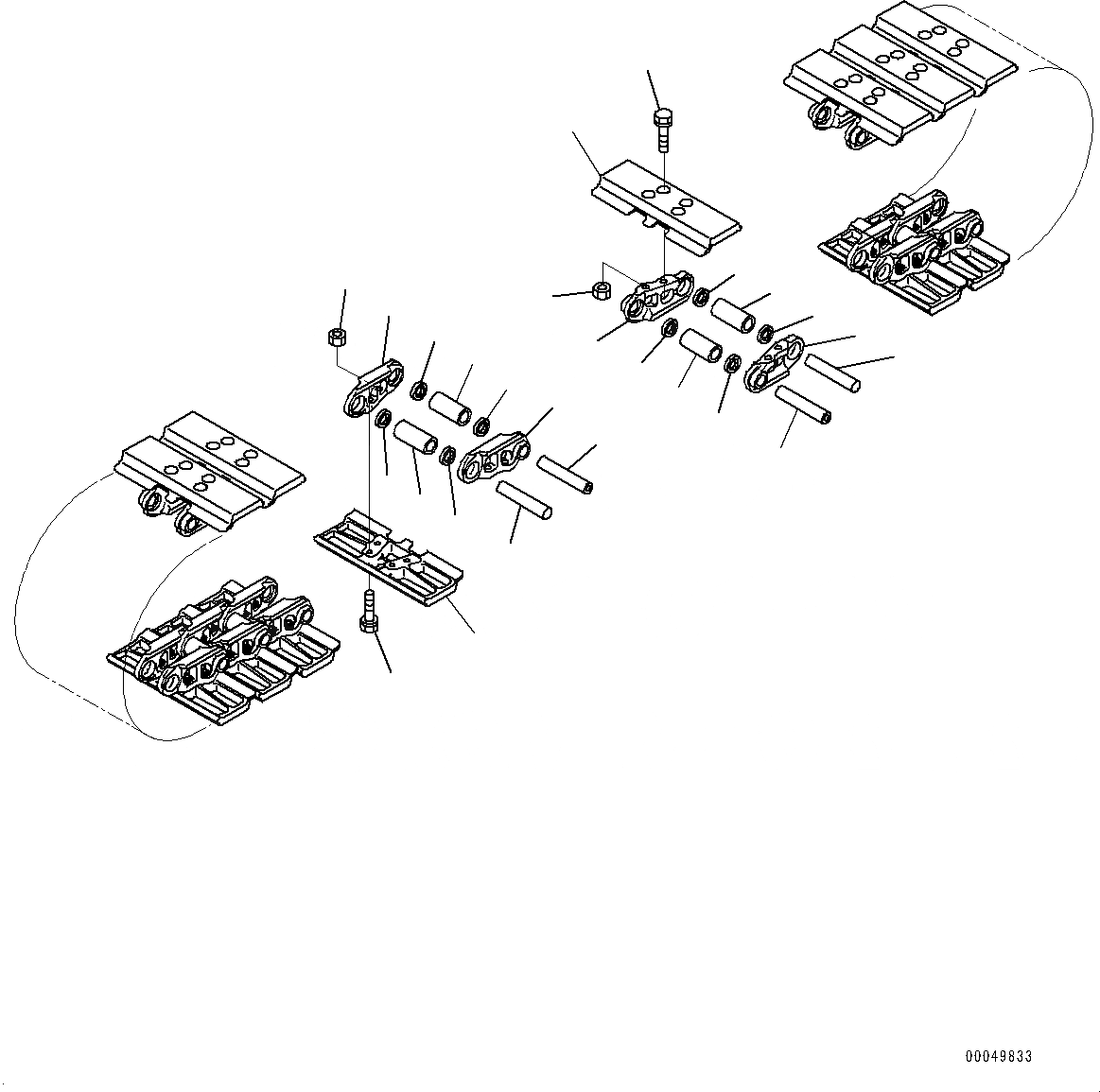 00049833