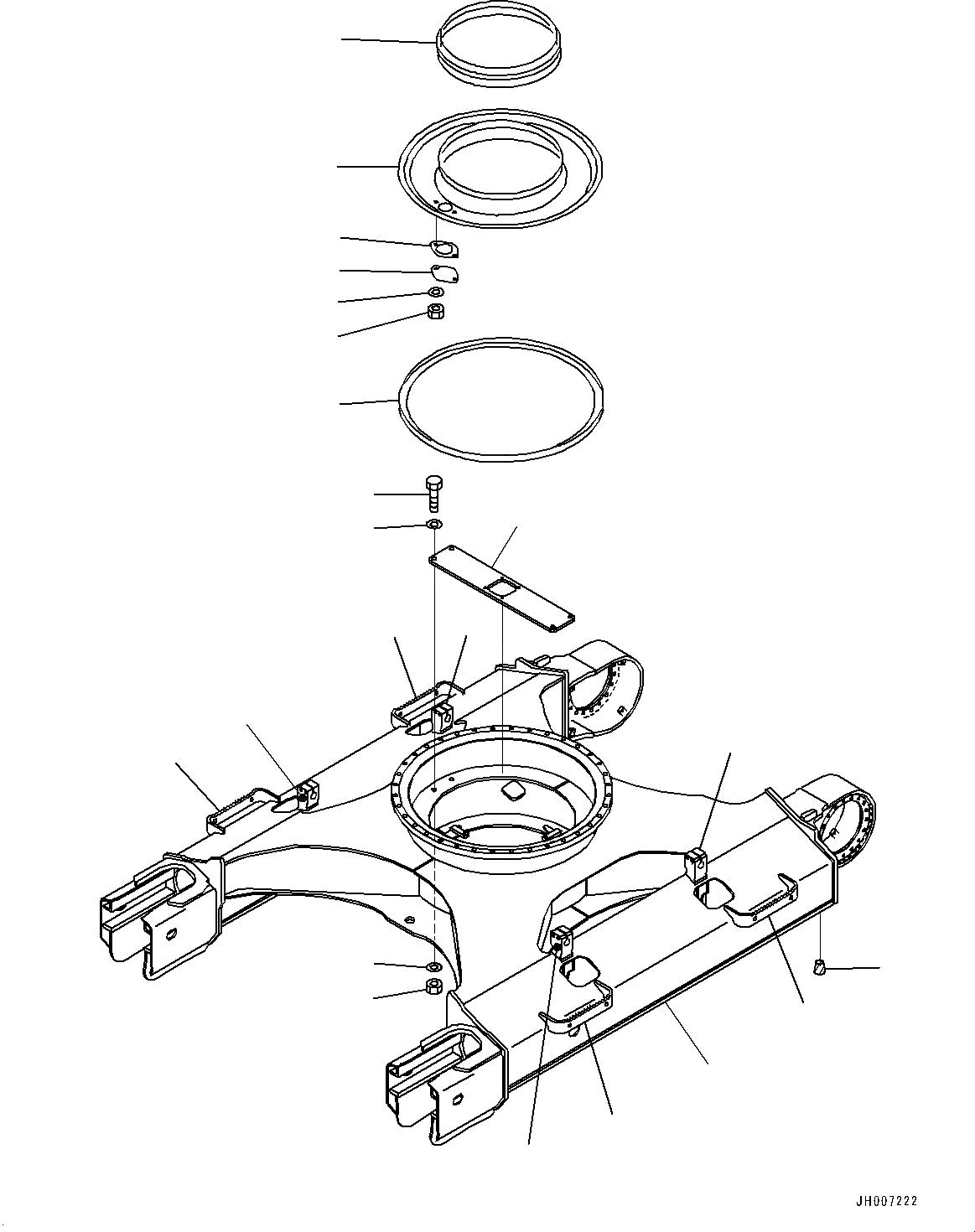 JH007222