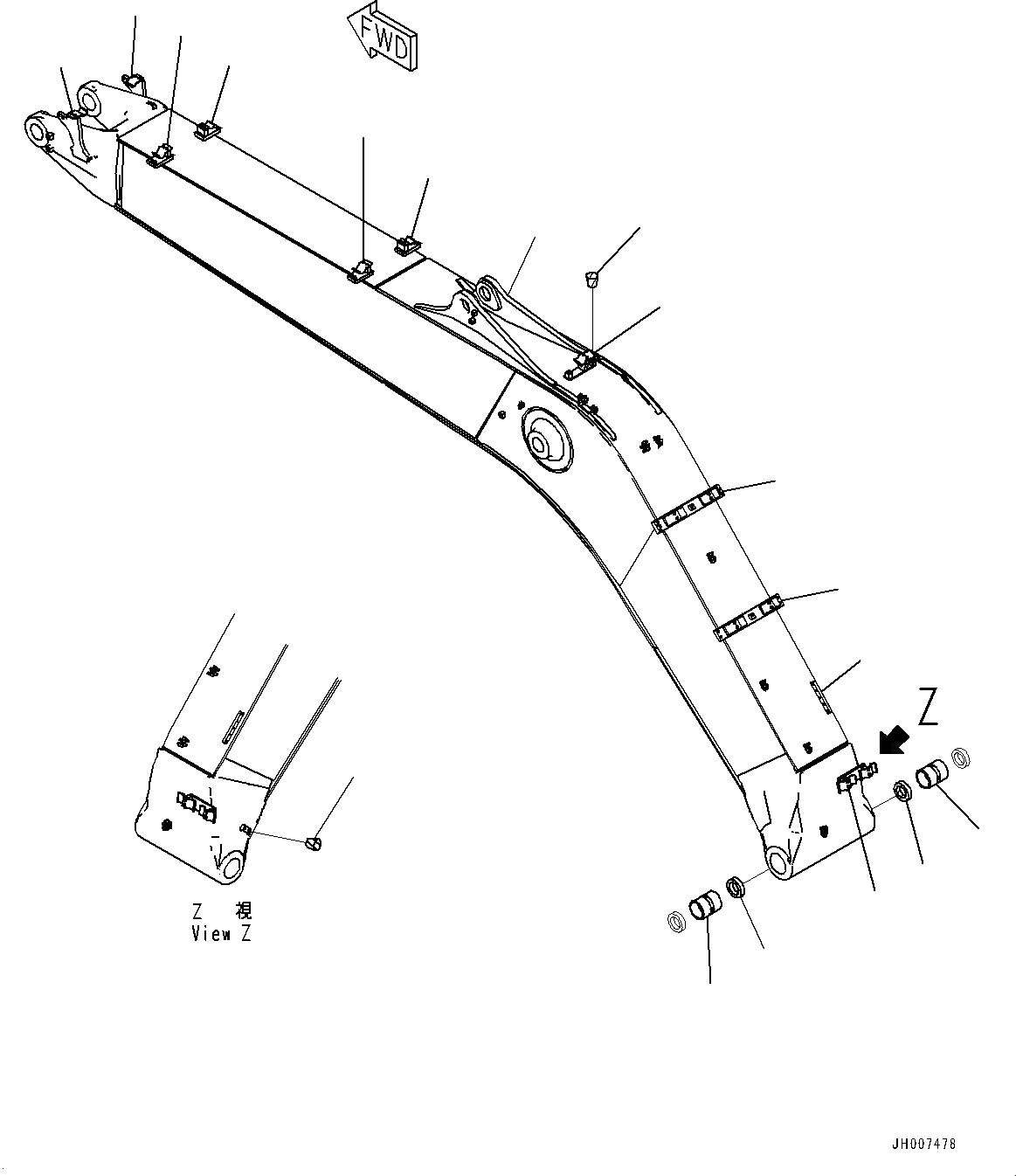 FWD

Z

Z 視
View Z

JH007478