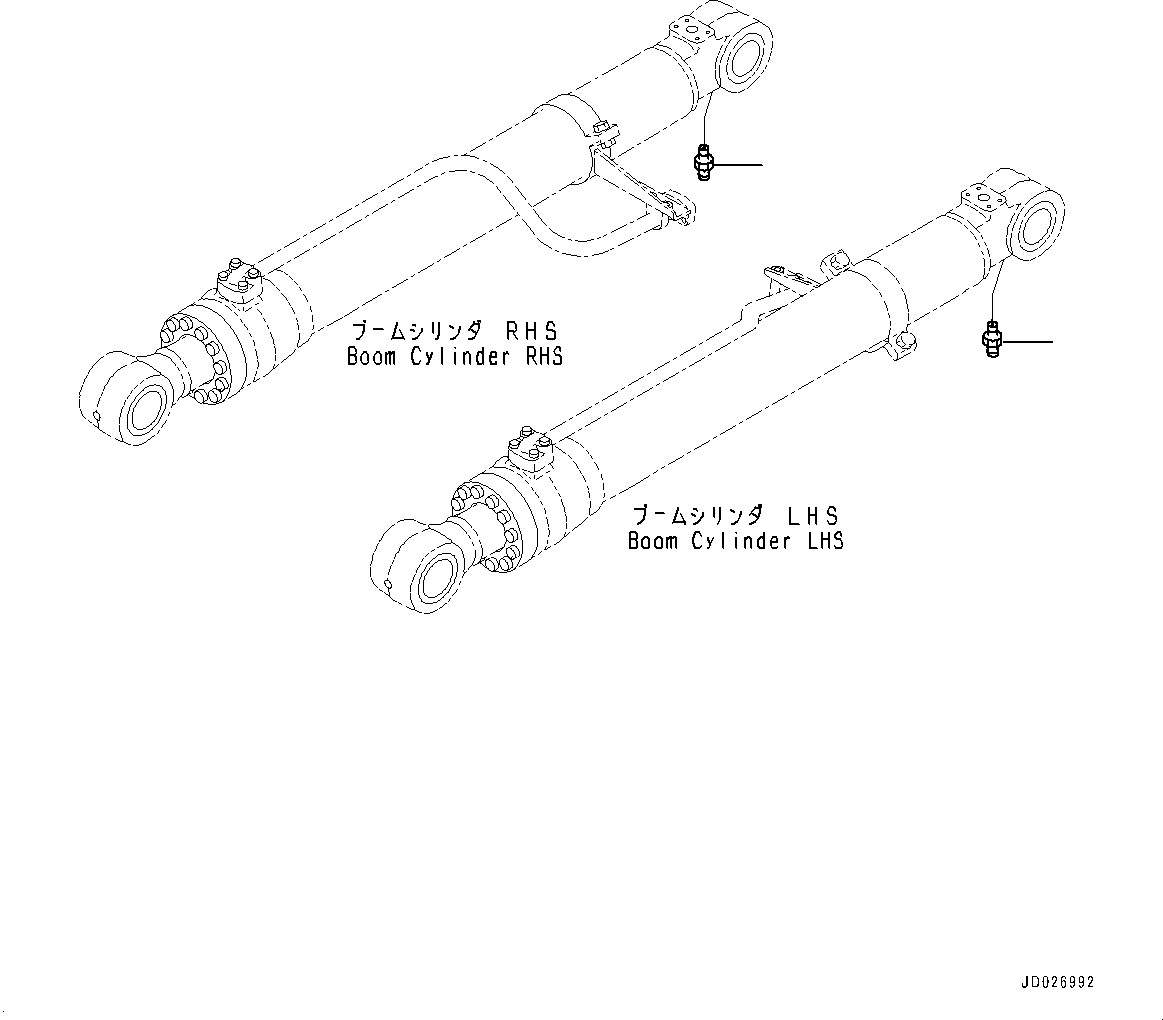 ブームシリンダ RHS
Boom Cylinder RHS

ブームシリンダ LHS
Boom Cylinder LHS

JD026992