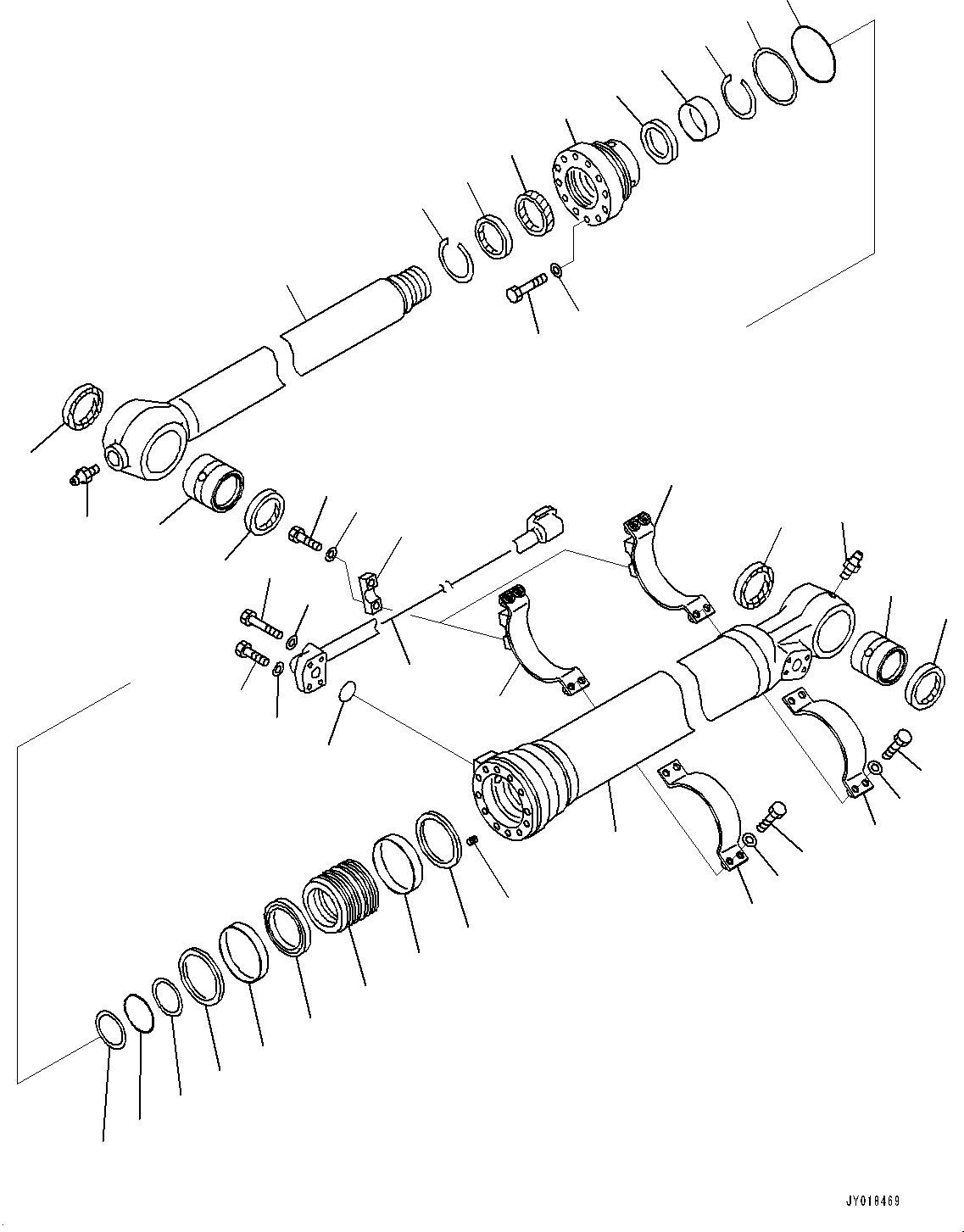 JY018469