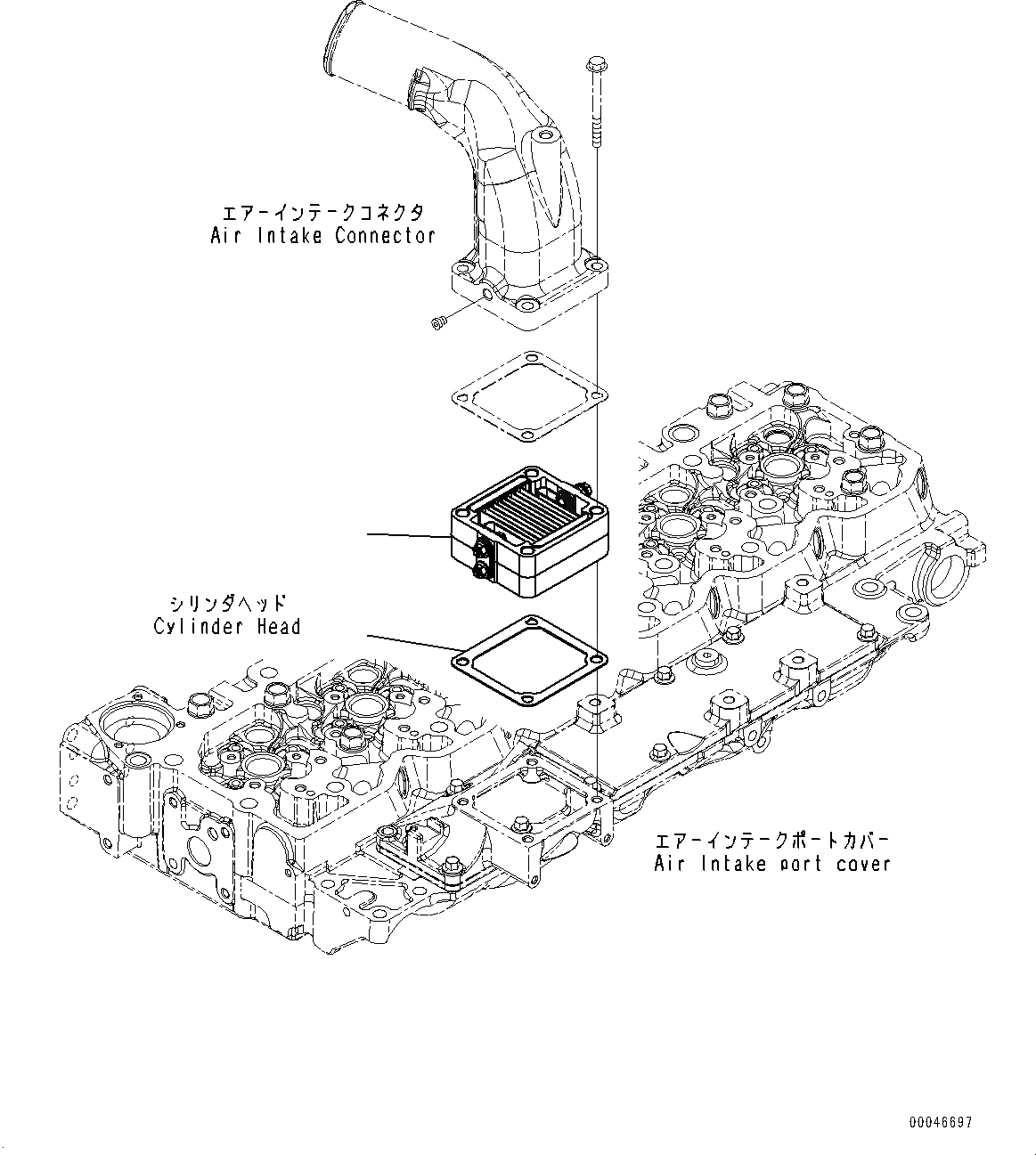 エアーインテークコネクタ
Air Intake Connector

シリンダヘッド
Cylinder Head

エアーインテークポートカバー
Air Intake port cover

00046697