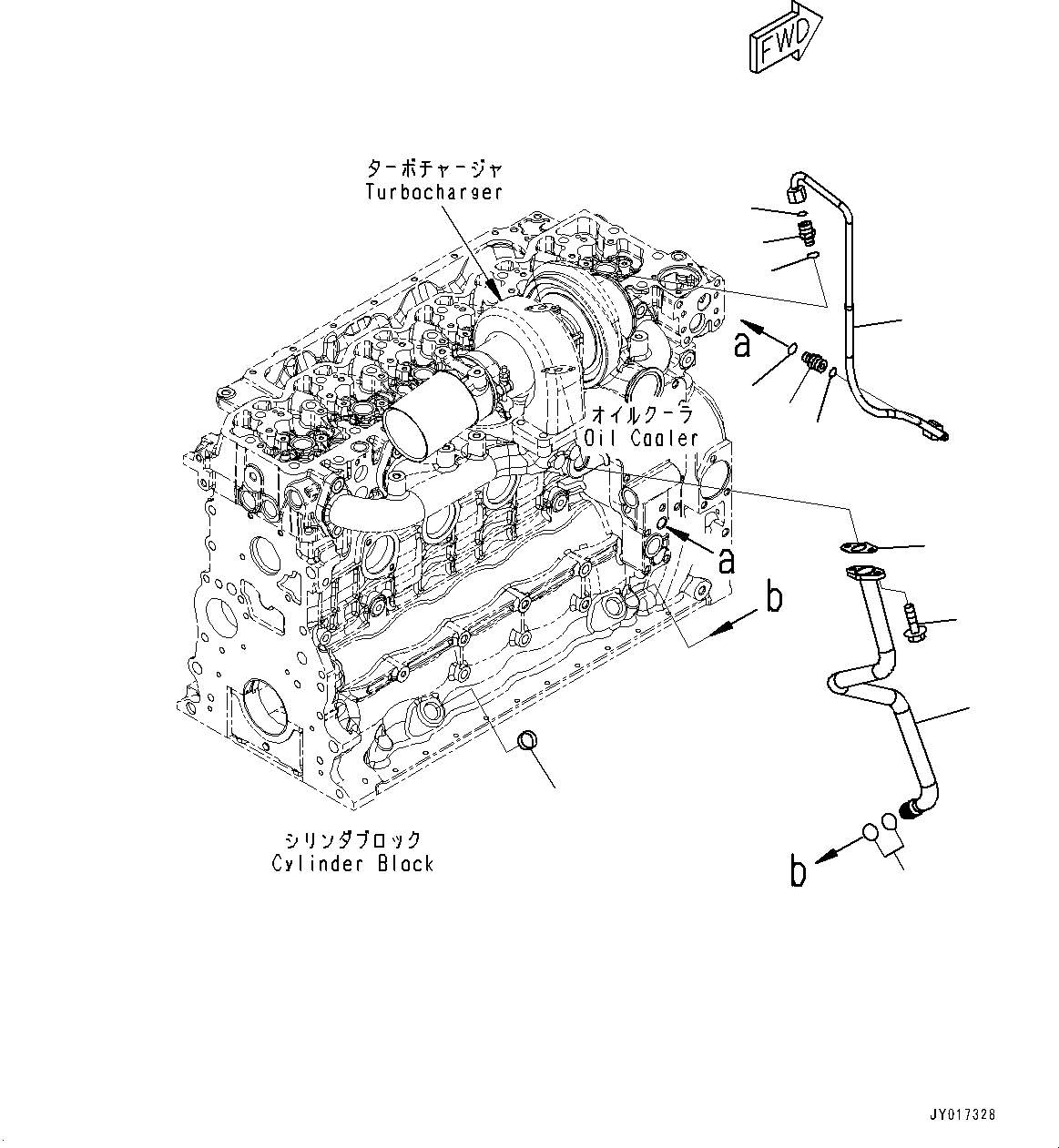 FWD

ターボチャージャ
Turbocharger

a

オイルクーラ
Oil Cooler

a

b

シリンダブロック
Cylinder Block

b

JY017328