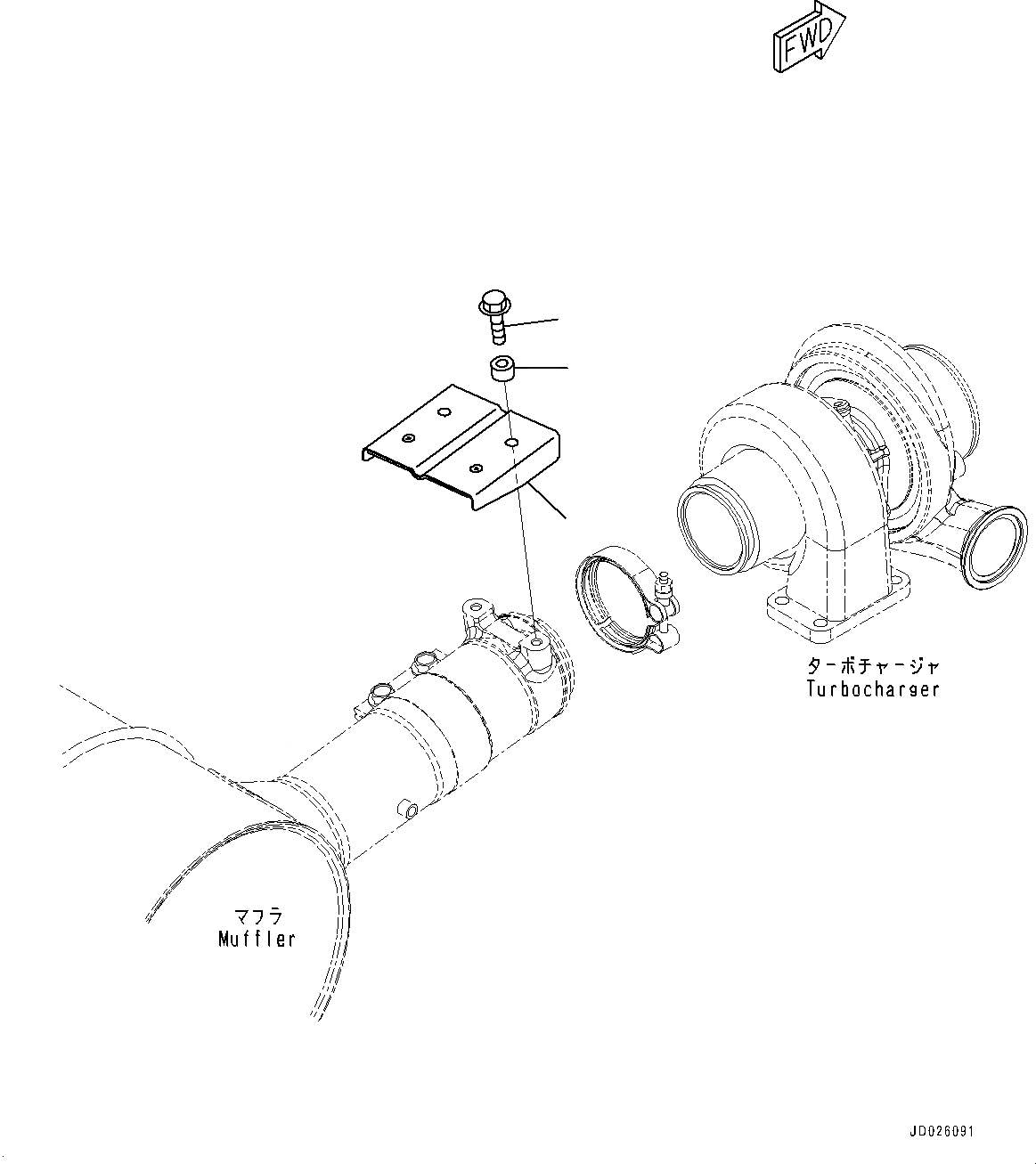 FWD

ターボチャージャ
Turbocharger

マフラ
Muffler

JD026091