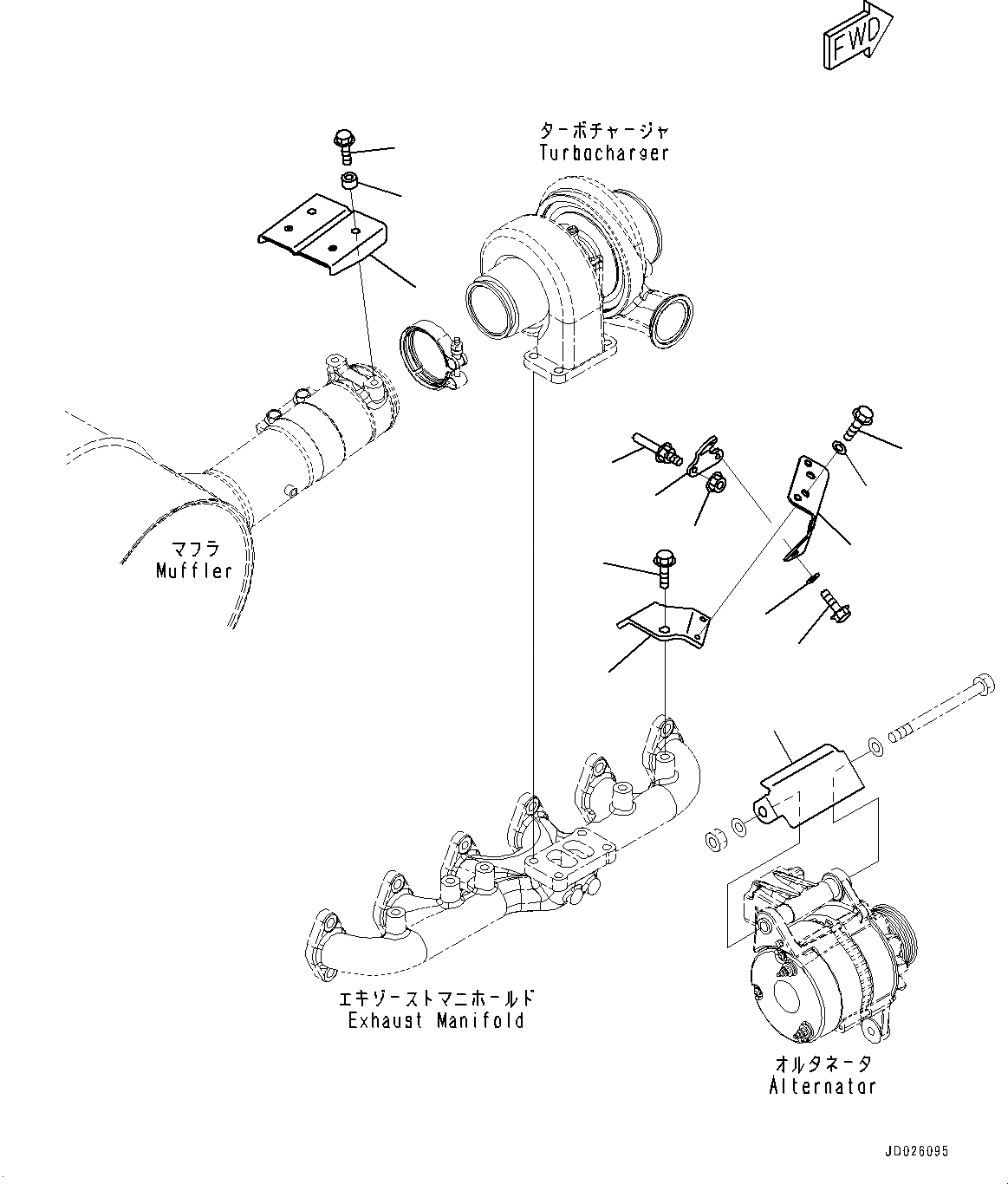 FWD

ターボチャージャ
Turbocharger

マフラ
Muffler

エキゾーストマニホールド
Exhaust Manifold

オルタネータ
Alternator

JD026095