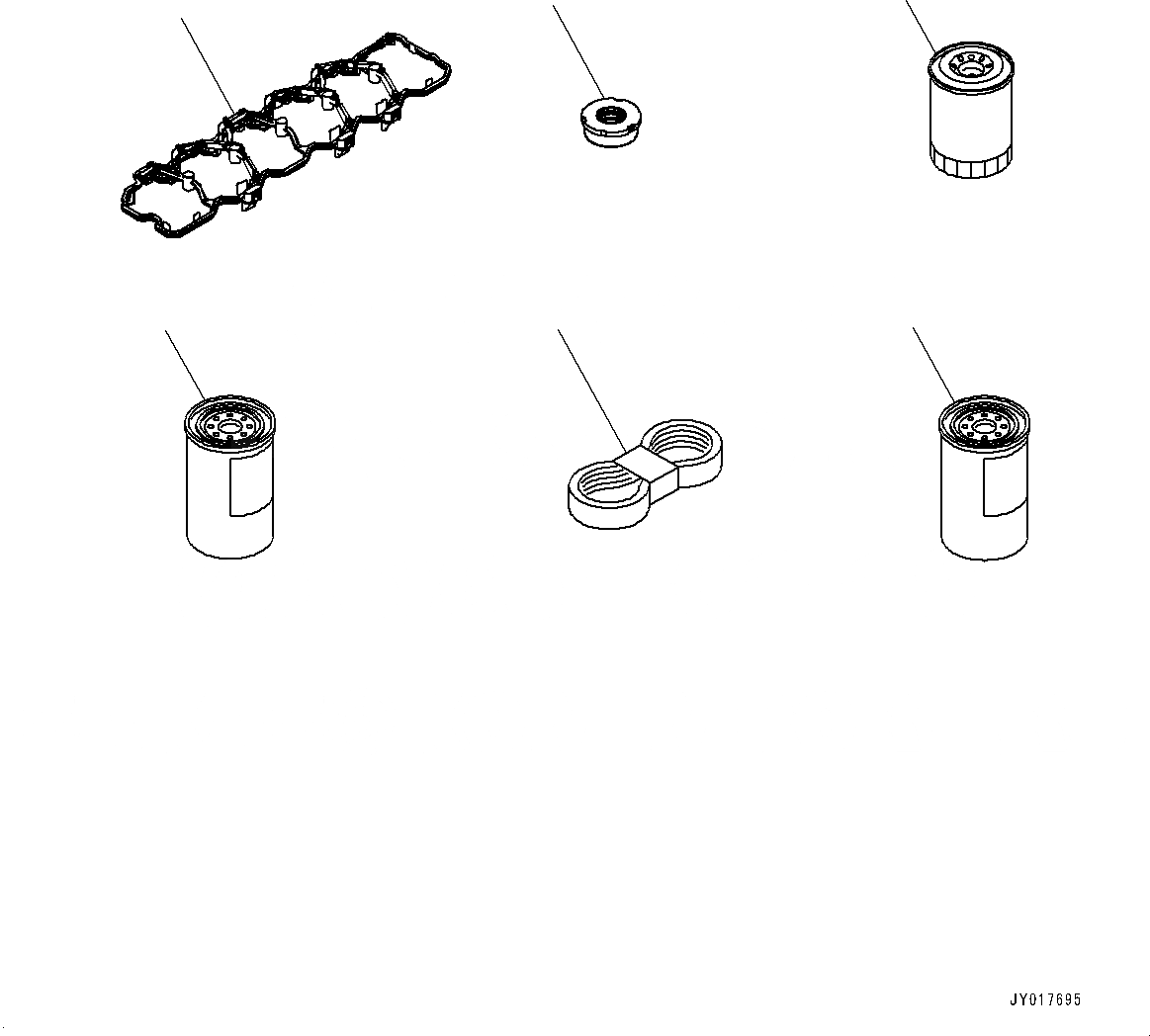 JY017695