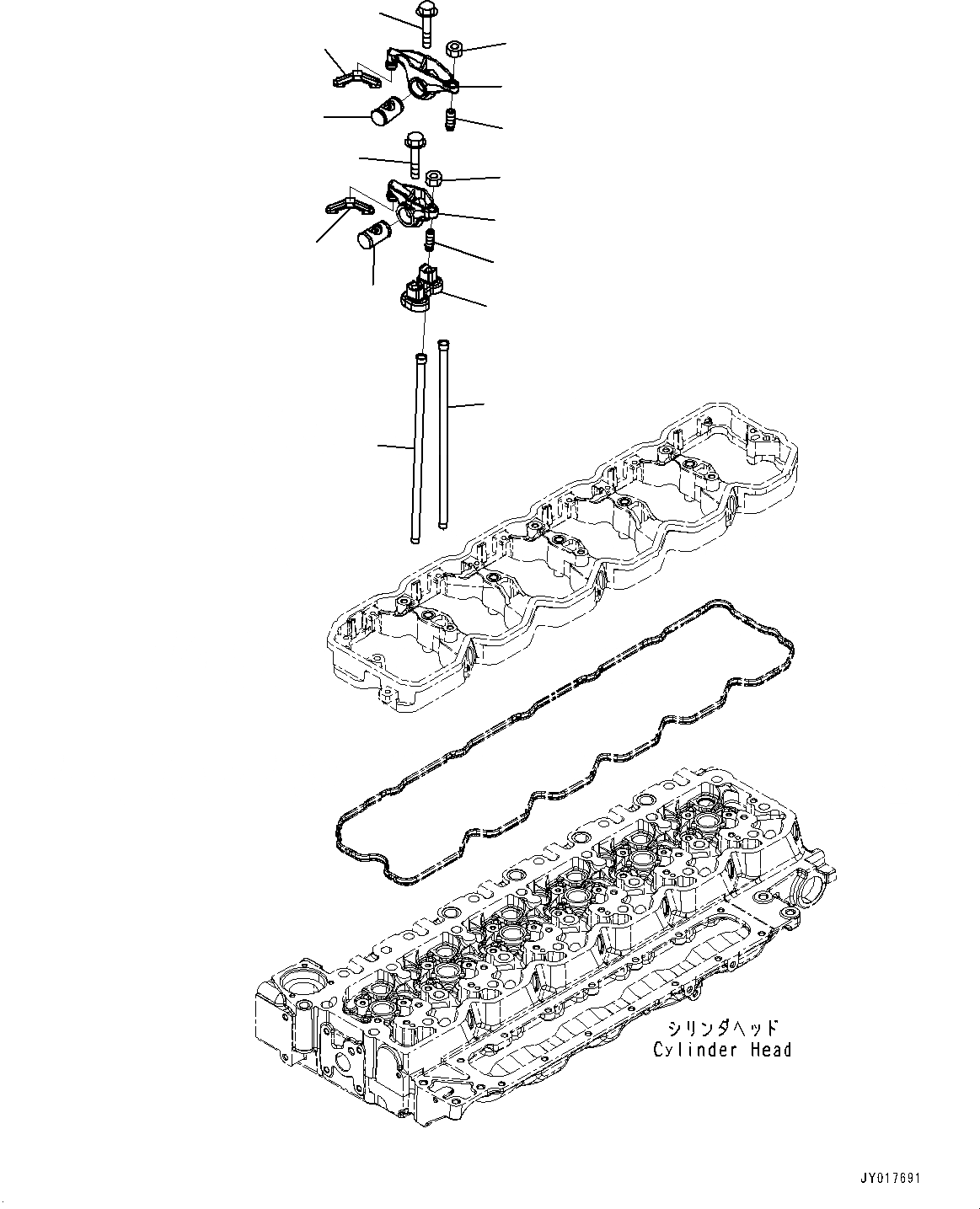 シリンダヘッド
Cylinder Head

JY017691