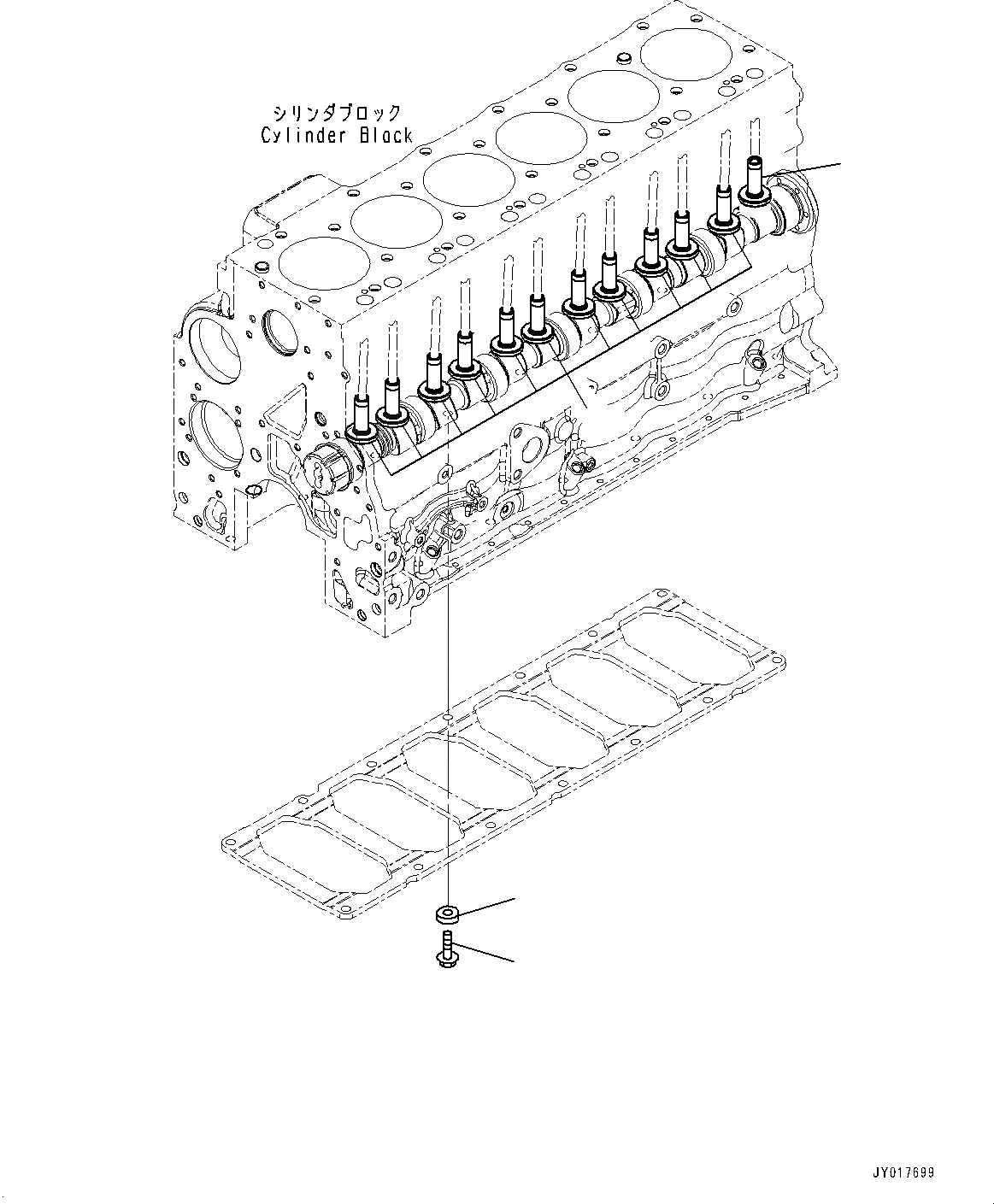 シリンダブロック
Cylinder Block

JY017699