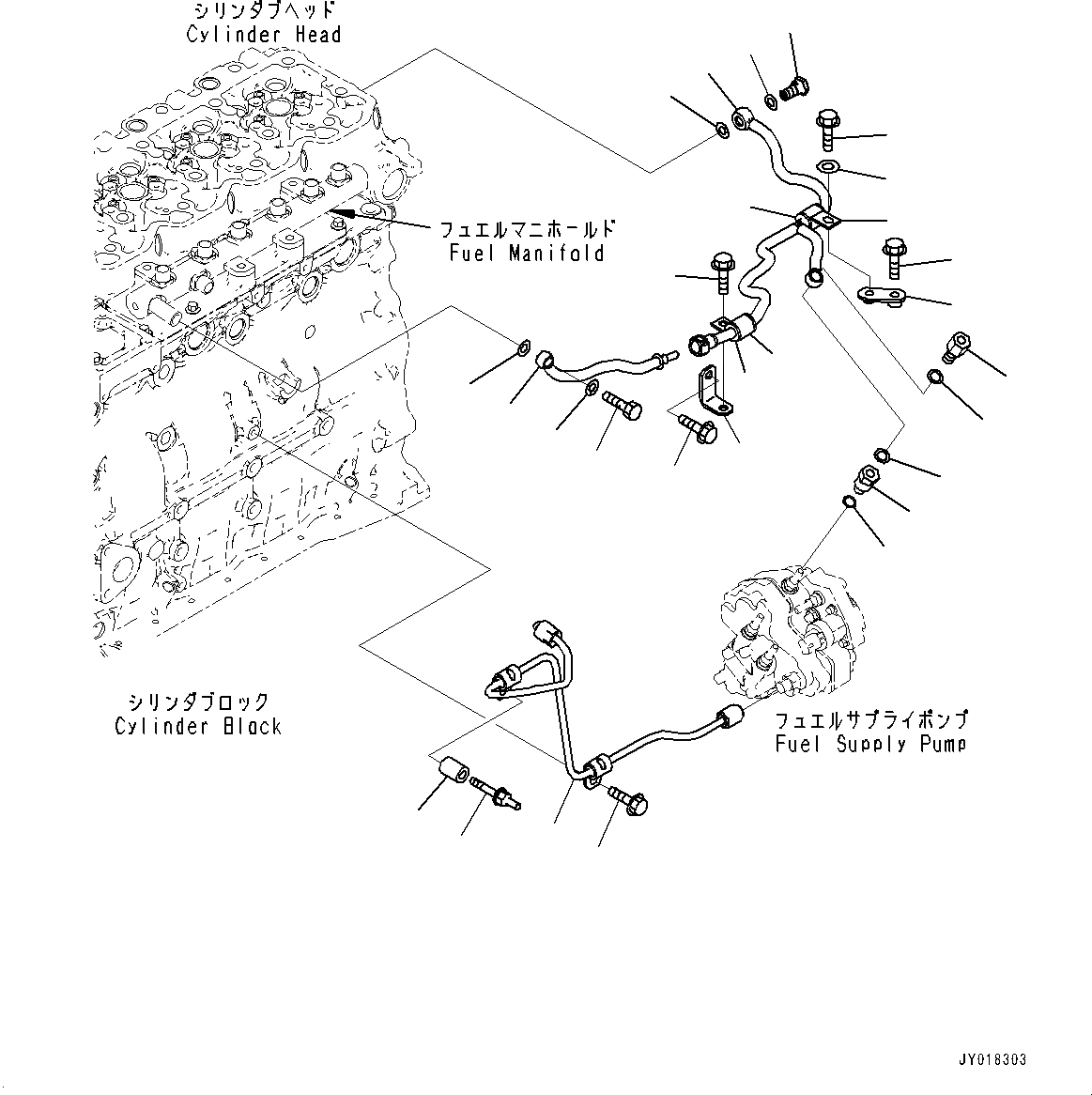 シリンダヘッド
Cylinder Head

フュエルマニホールド
Fuel Manifold

シリンダブロック
Cylinder Block

フュエルサプライポンプ
Fuel Supply Pump

JY018303