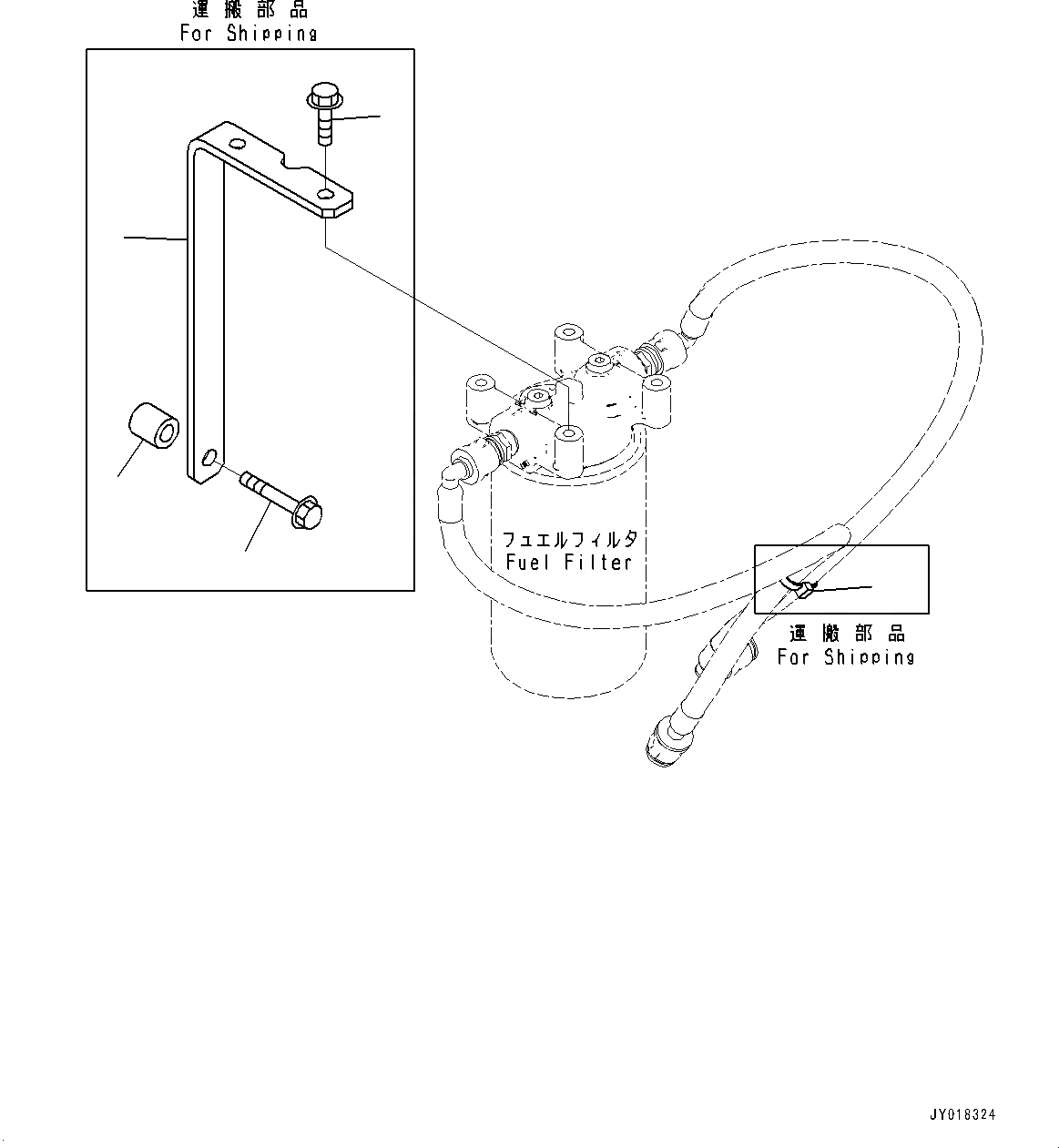 運搬部品
For Shipping

フュエルフィルタ
Fuel Filter

運搬部品
For Shipping

JY018324