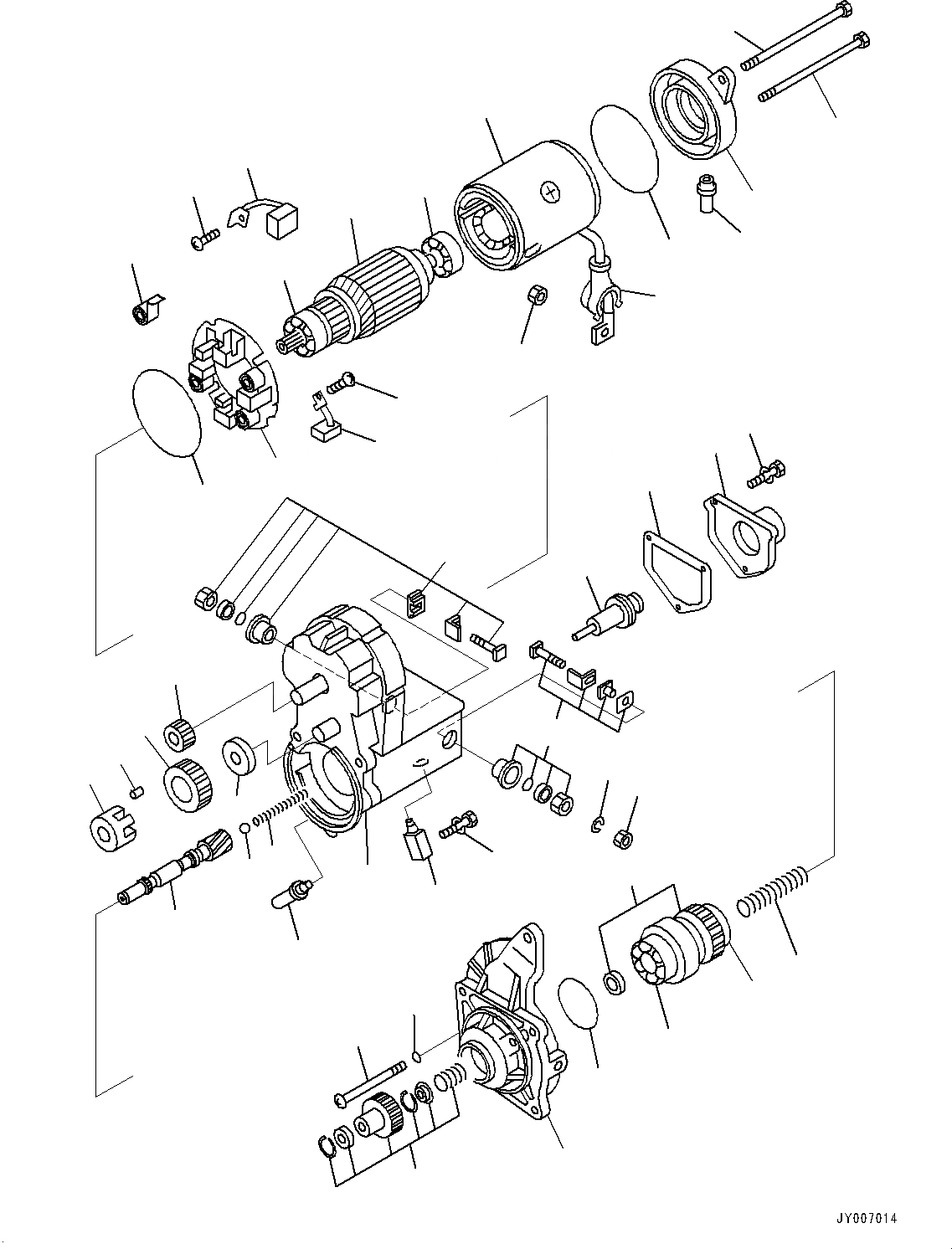 JY007014