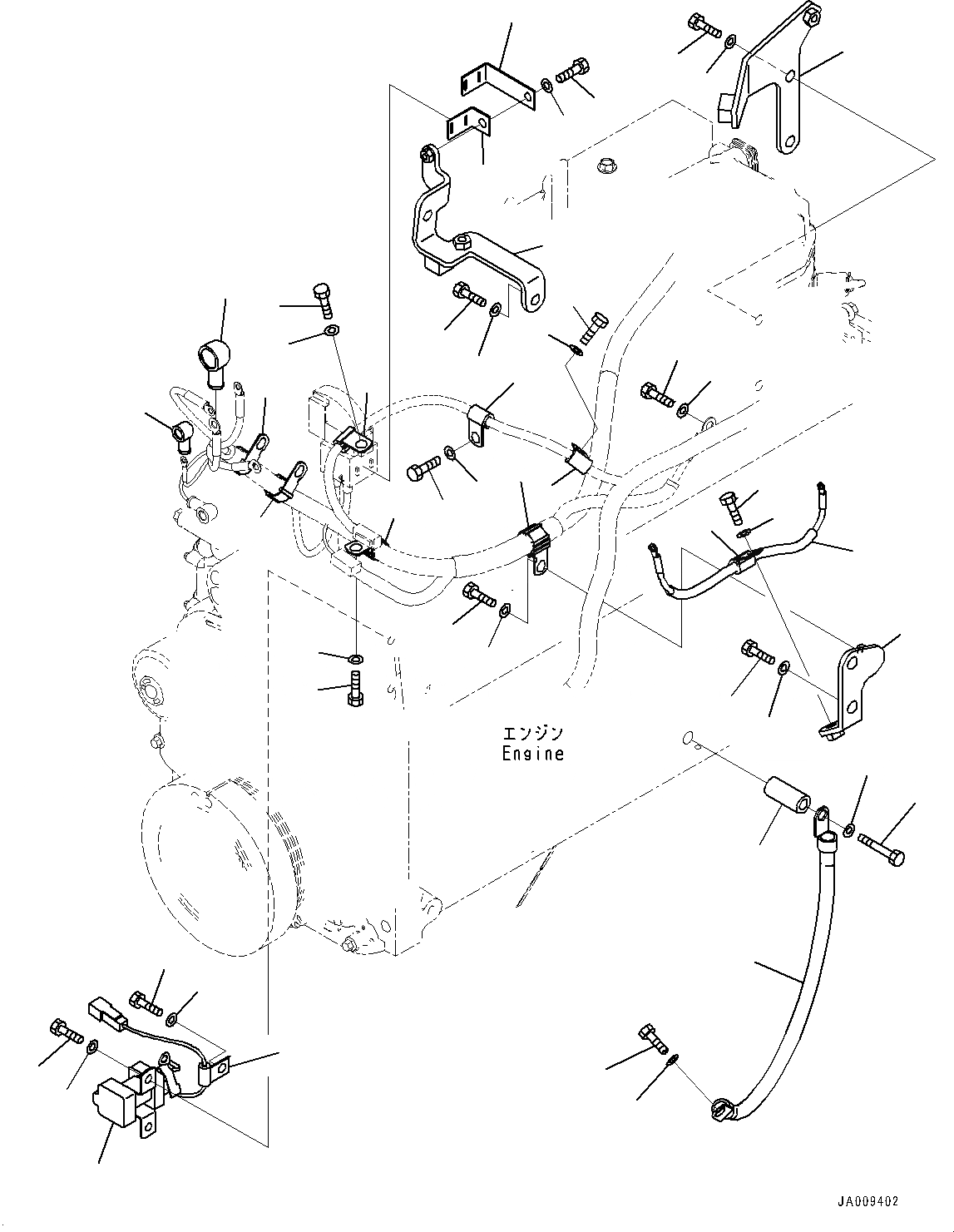 エンジン
Engine

JA009402