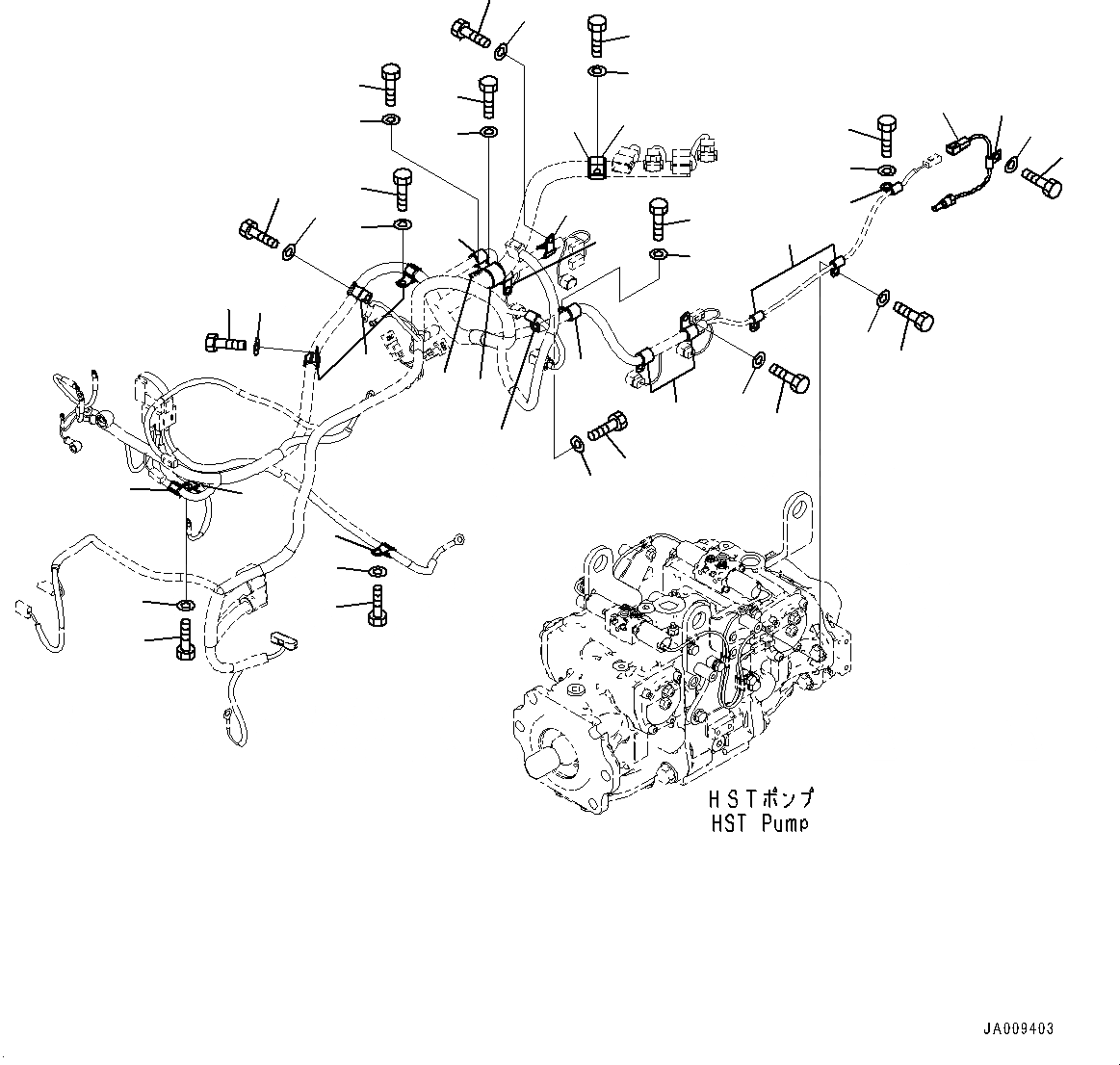 HSTポンプ
HST Pump

JA009403