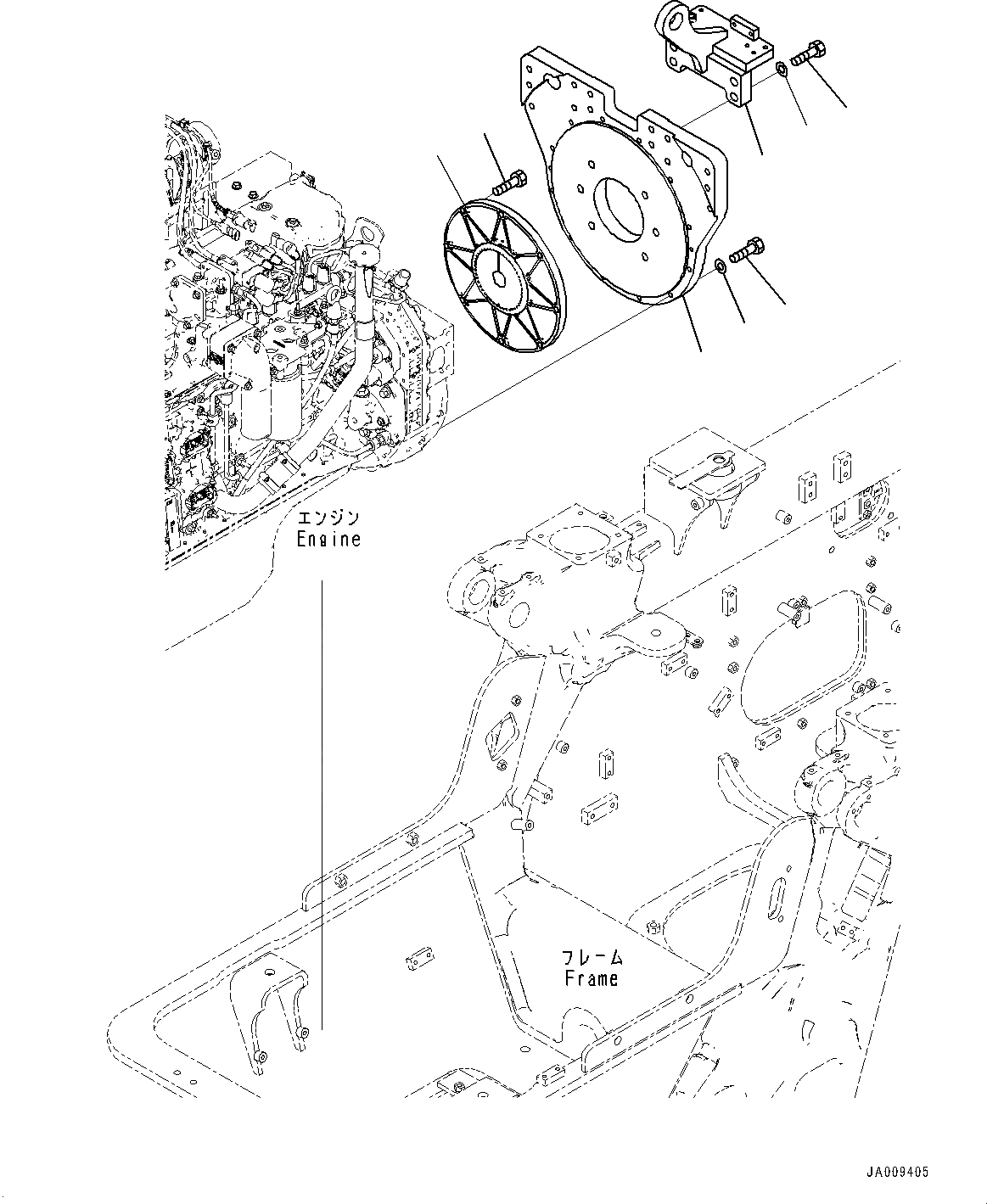 エンジン
Engine

フレーム
Frame

JA009405