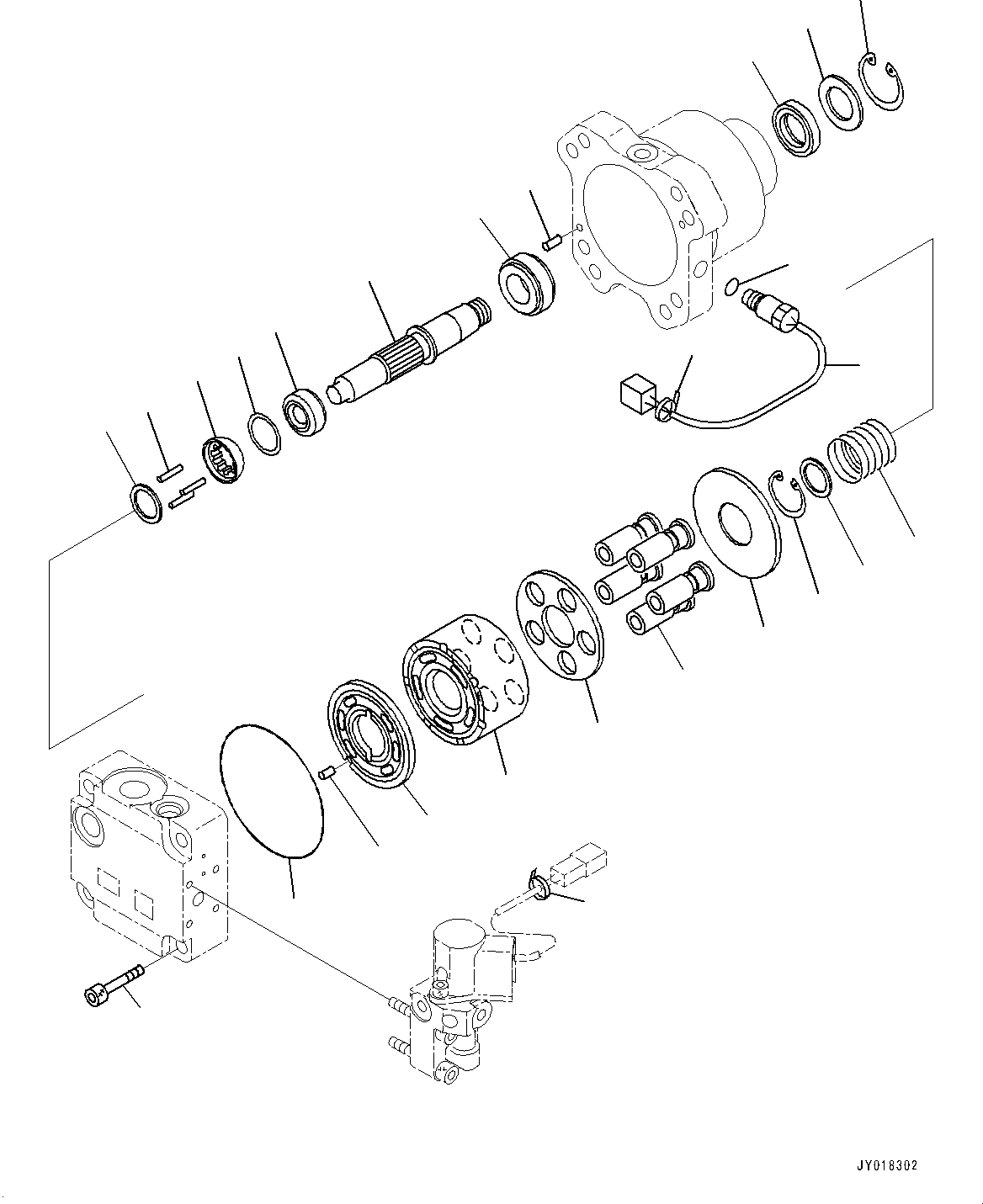 JY018302