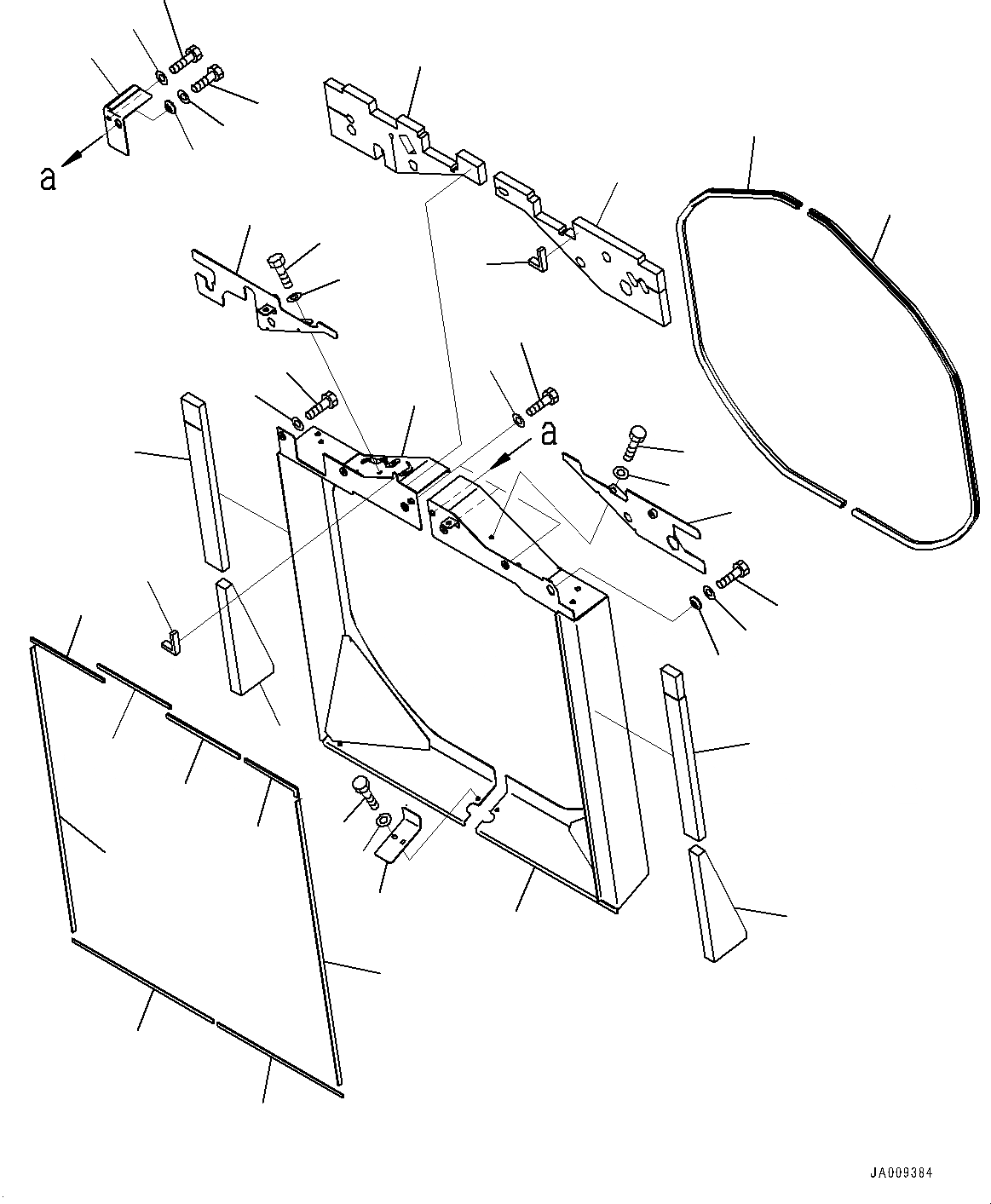 a

a

JA009384