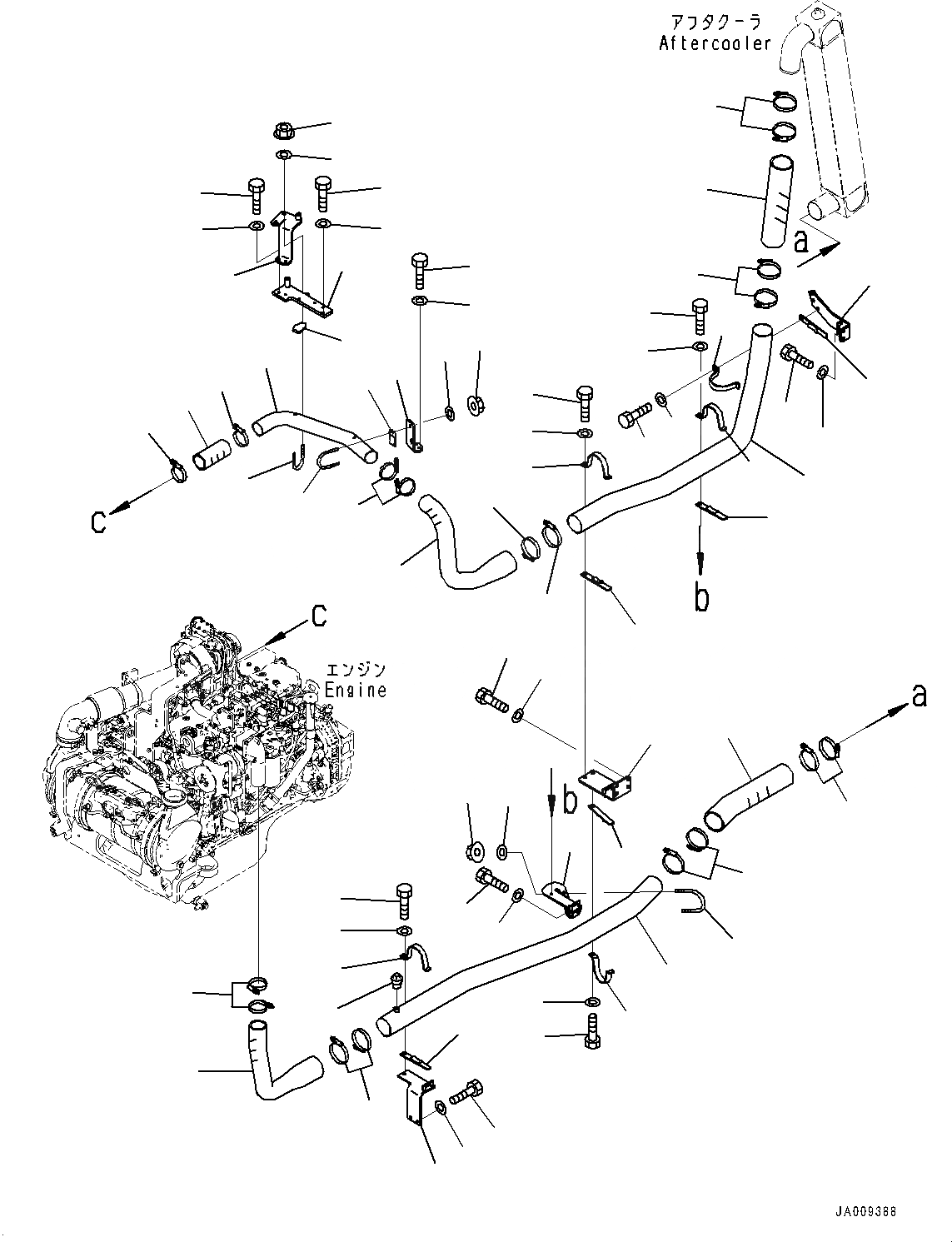 アフタクーラ
Aftercooler

a

c

b

c

エンジン
Engine

a

b

JA009388