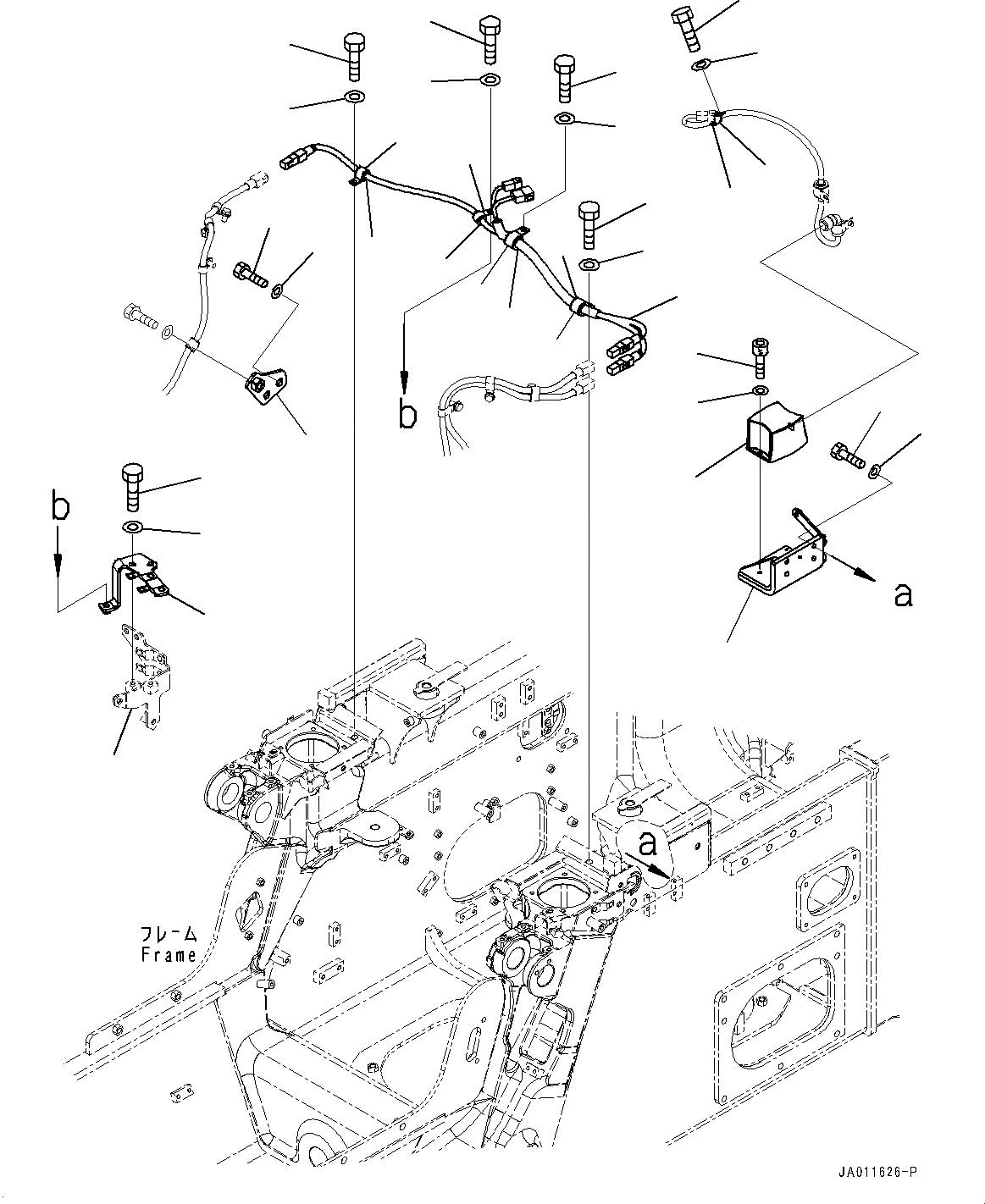 b

b

a

a

フレーム
Frame

JA011626-P