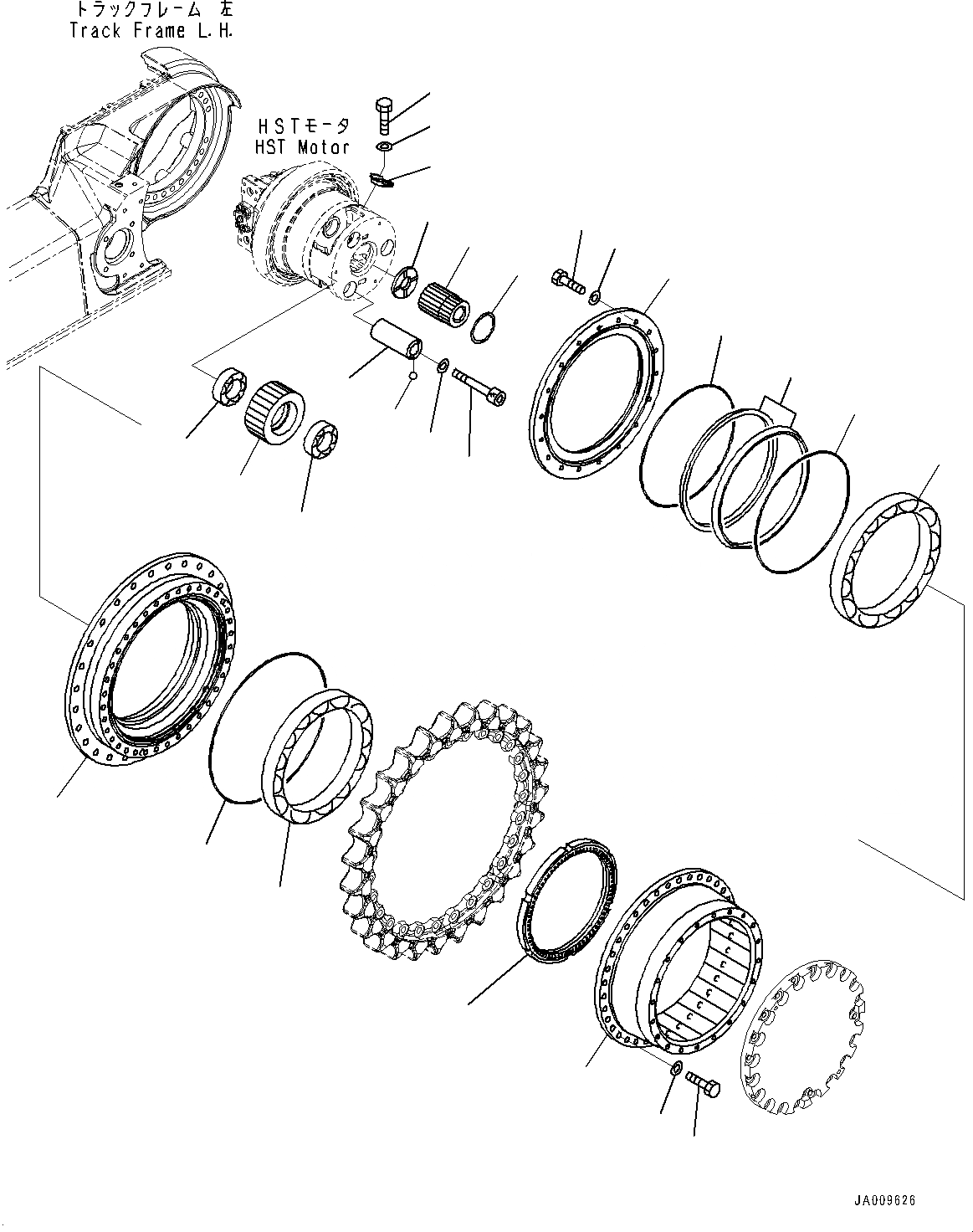 トラックフレーム 左
Track Frame L.H.

HSTモータ
HST Motor

JA009626