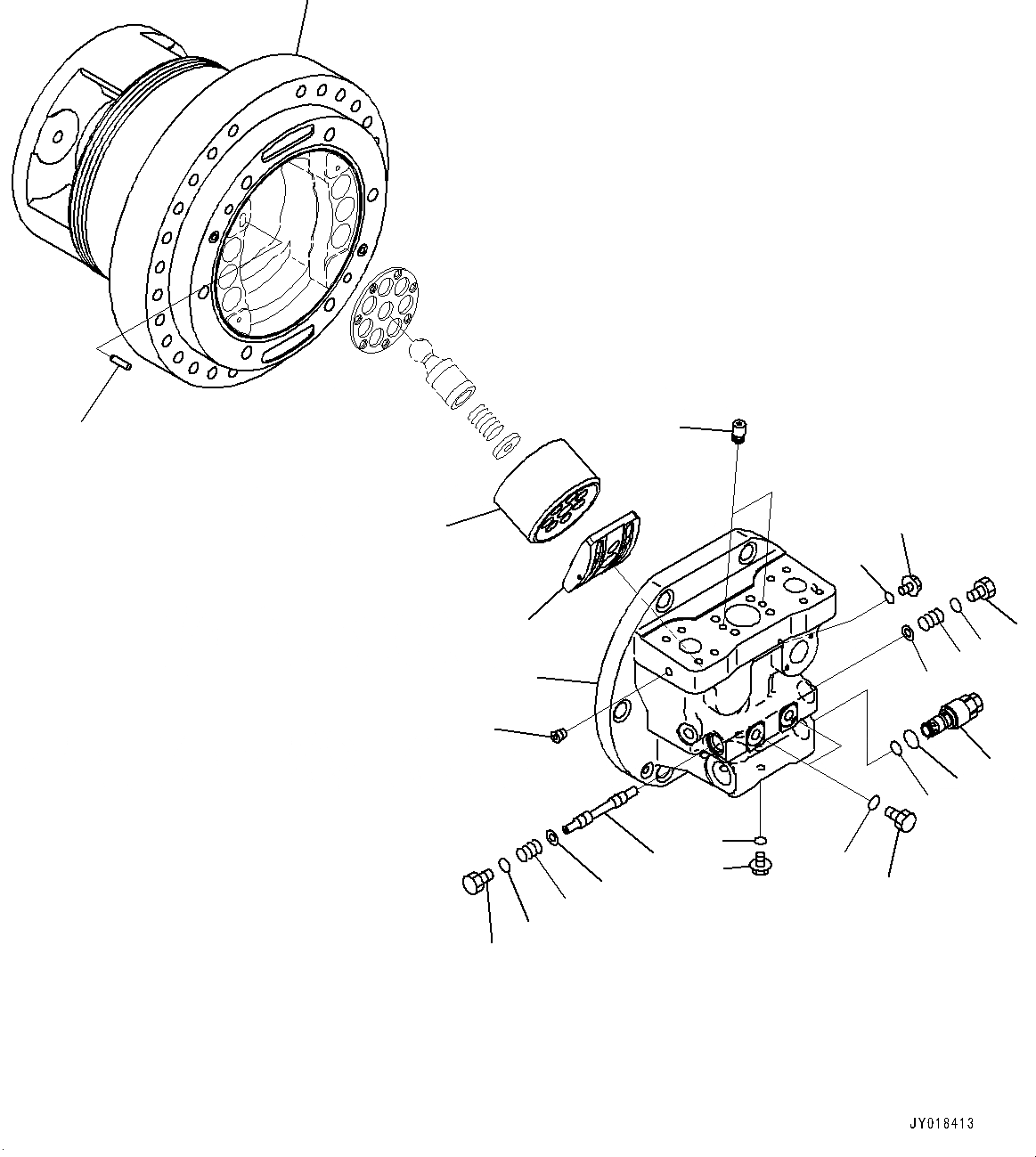 JY018413