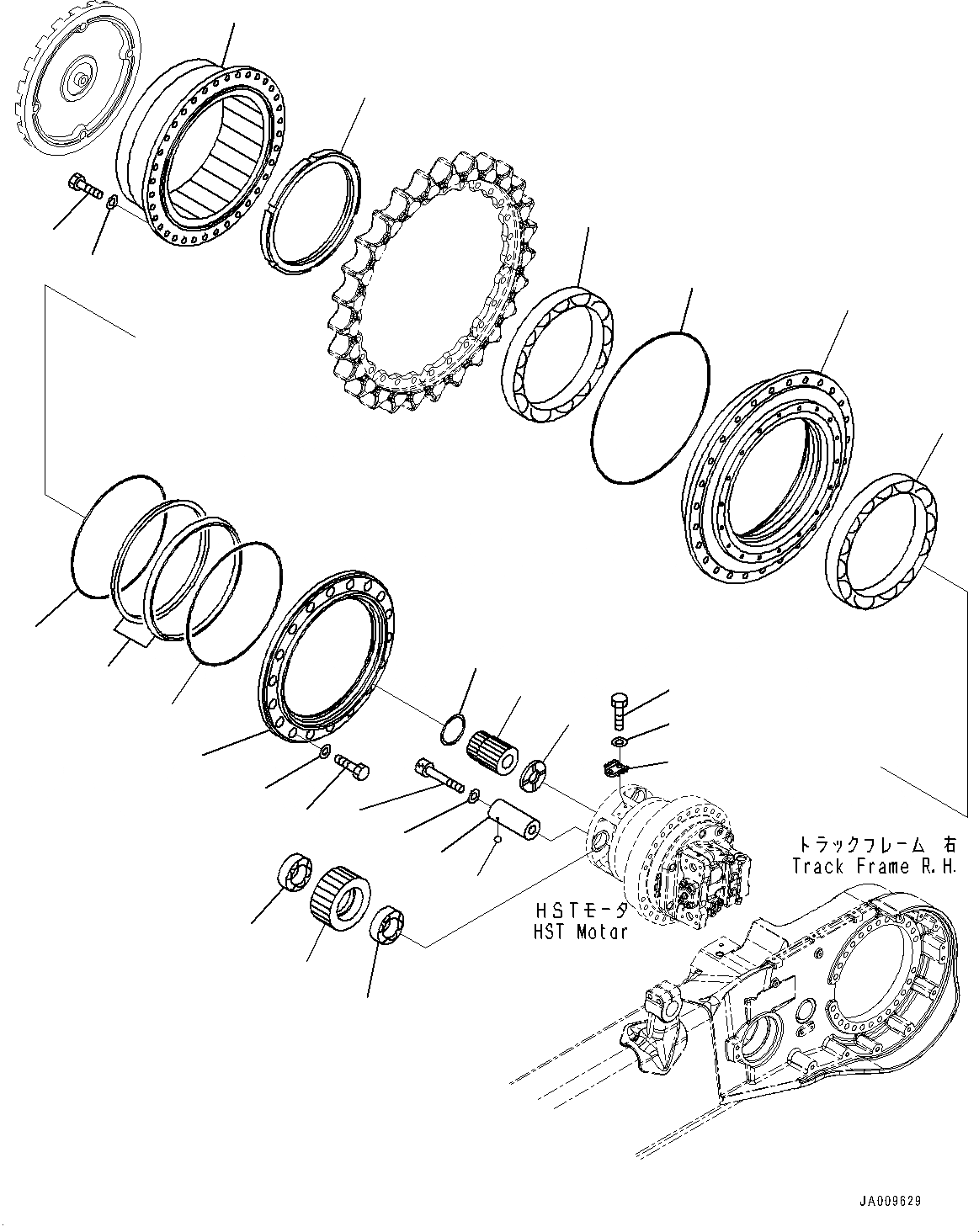 トラックフレーム 右
Track Frame R.H.

HSTモータ
HST Motor

JA009629