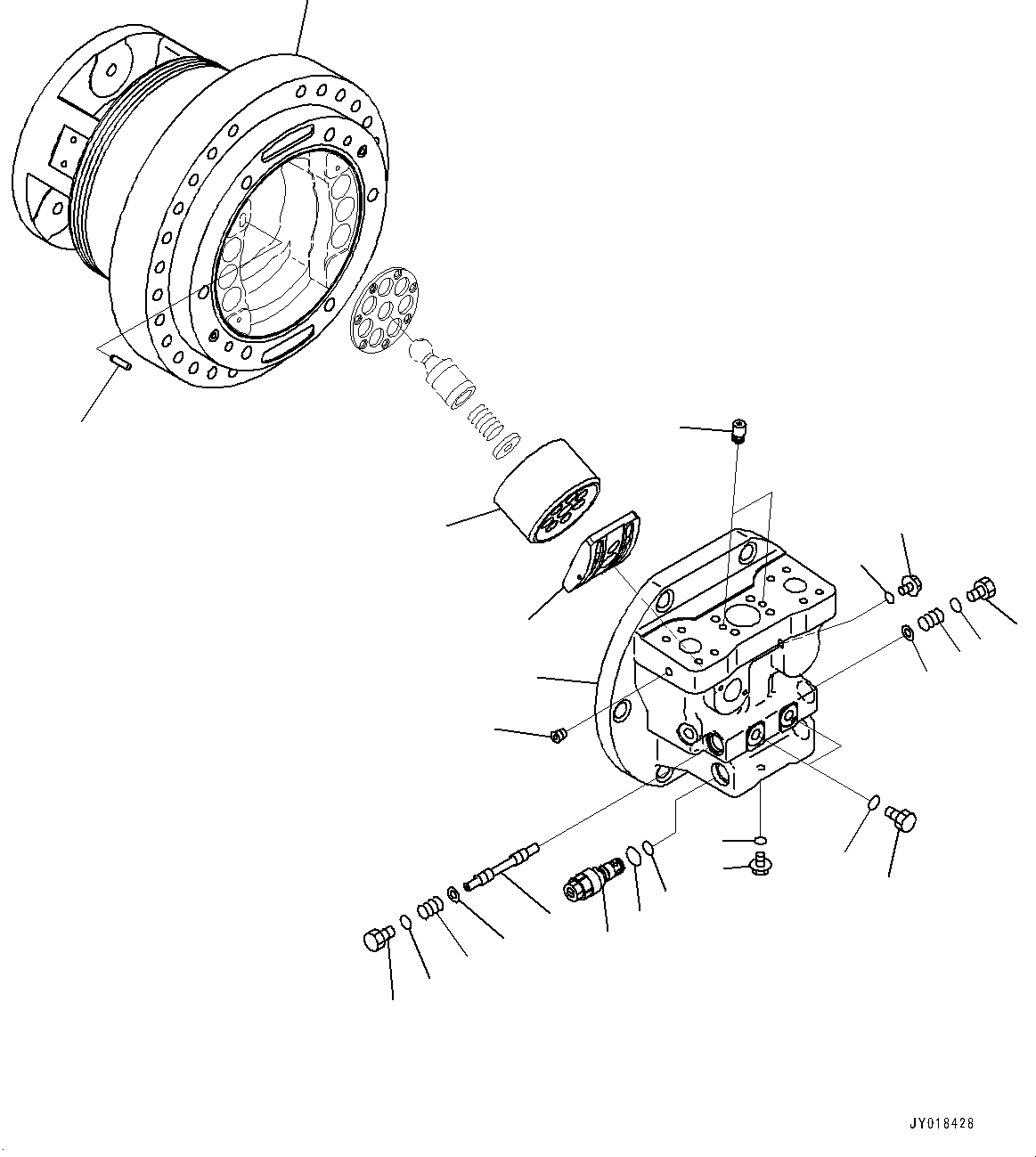 JY018428