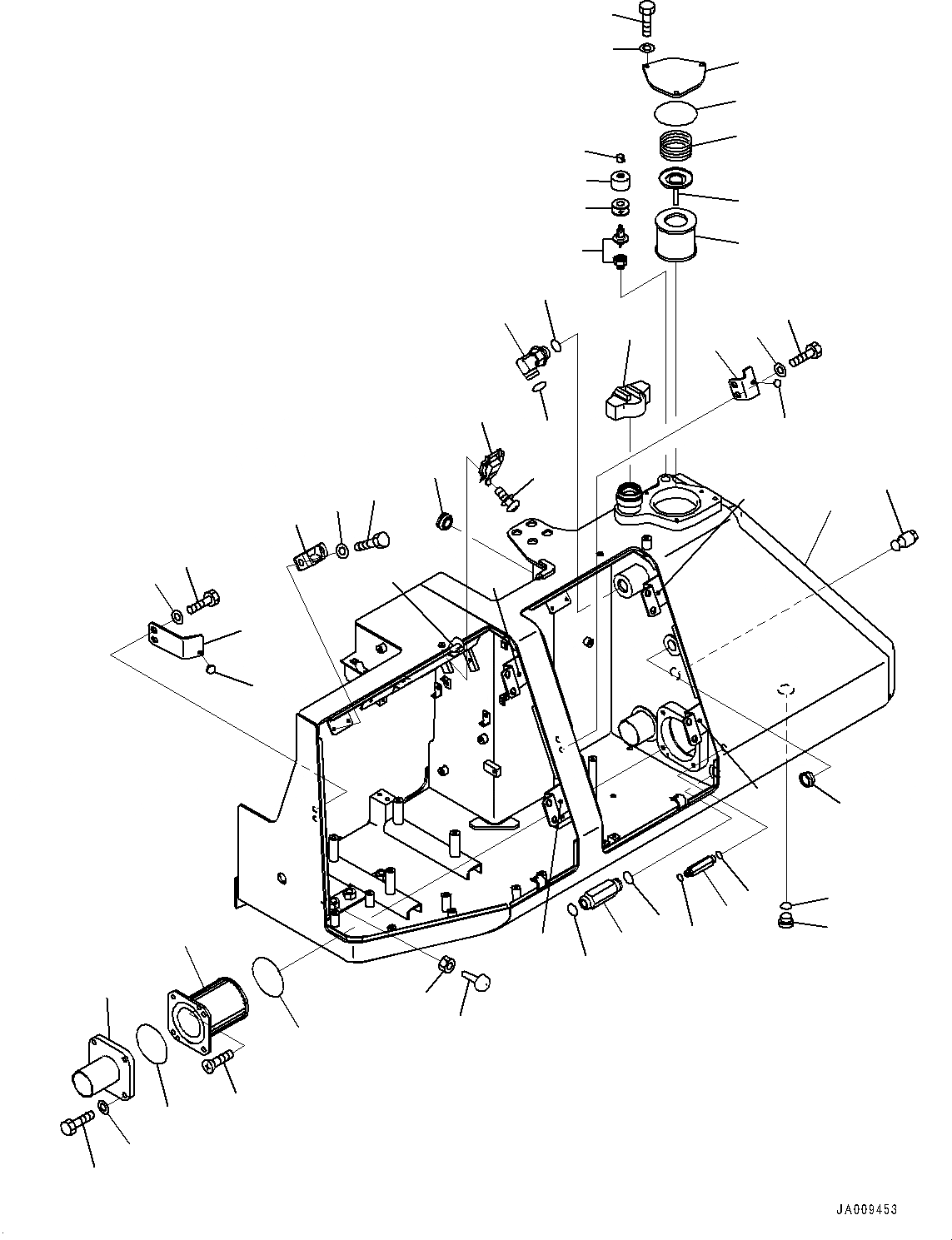 JA009453