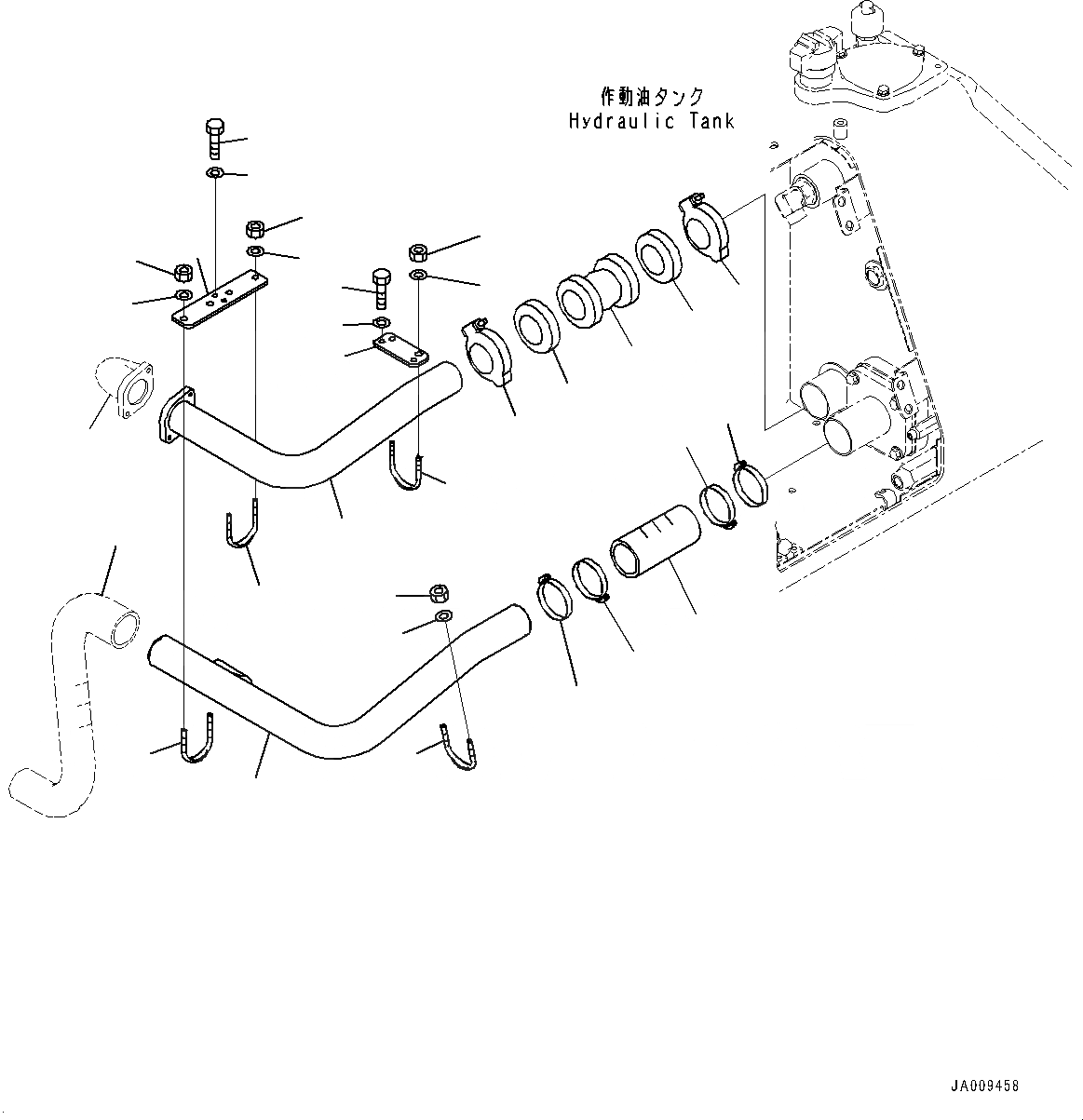 作動油タンク
Hydraulic Tank

JA009458