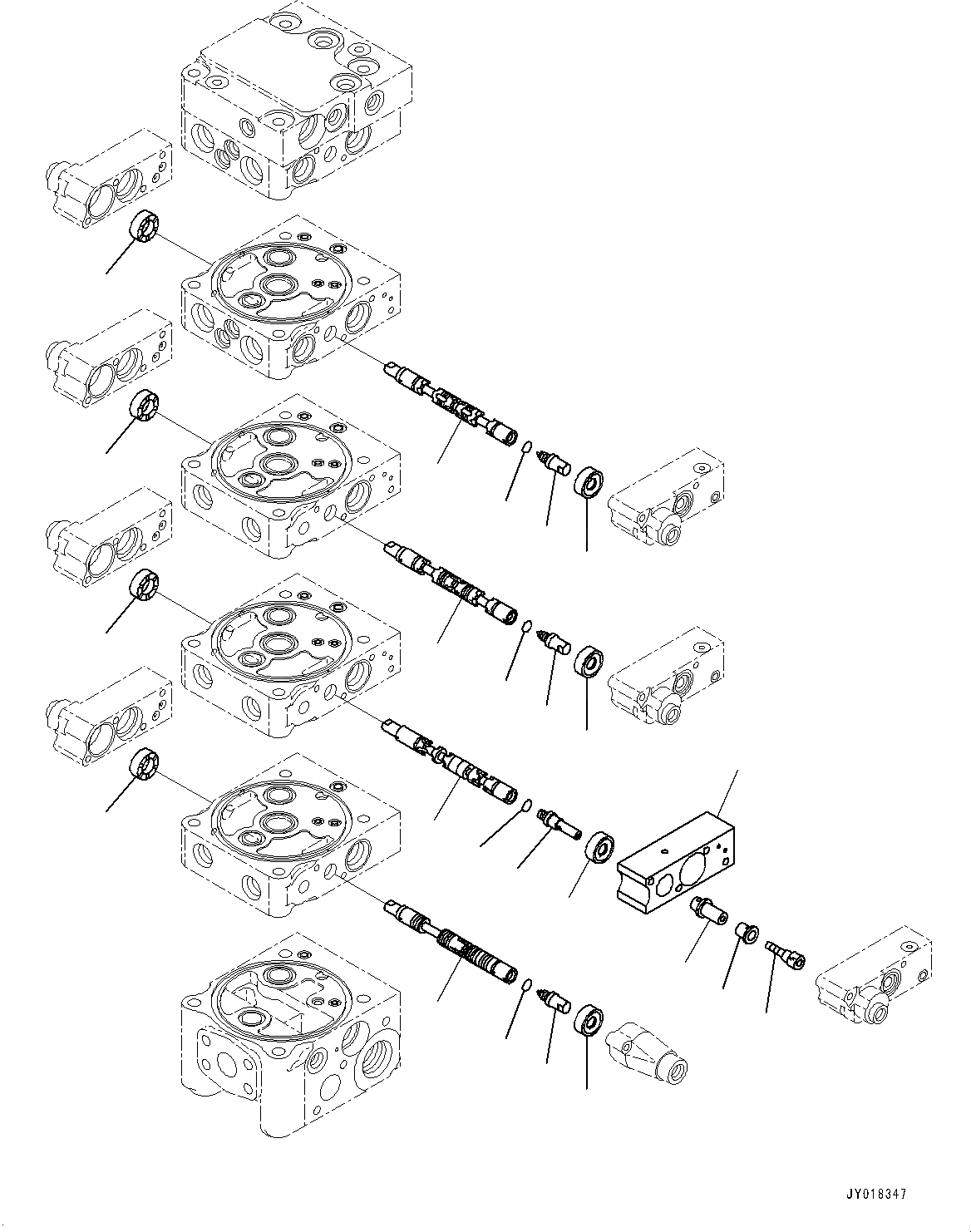 JY018347