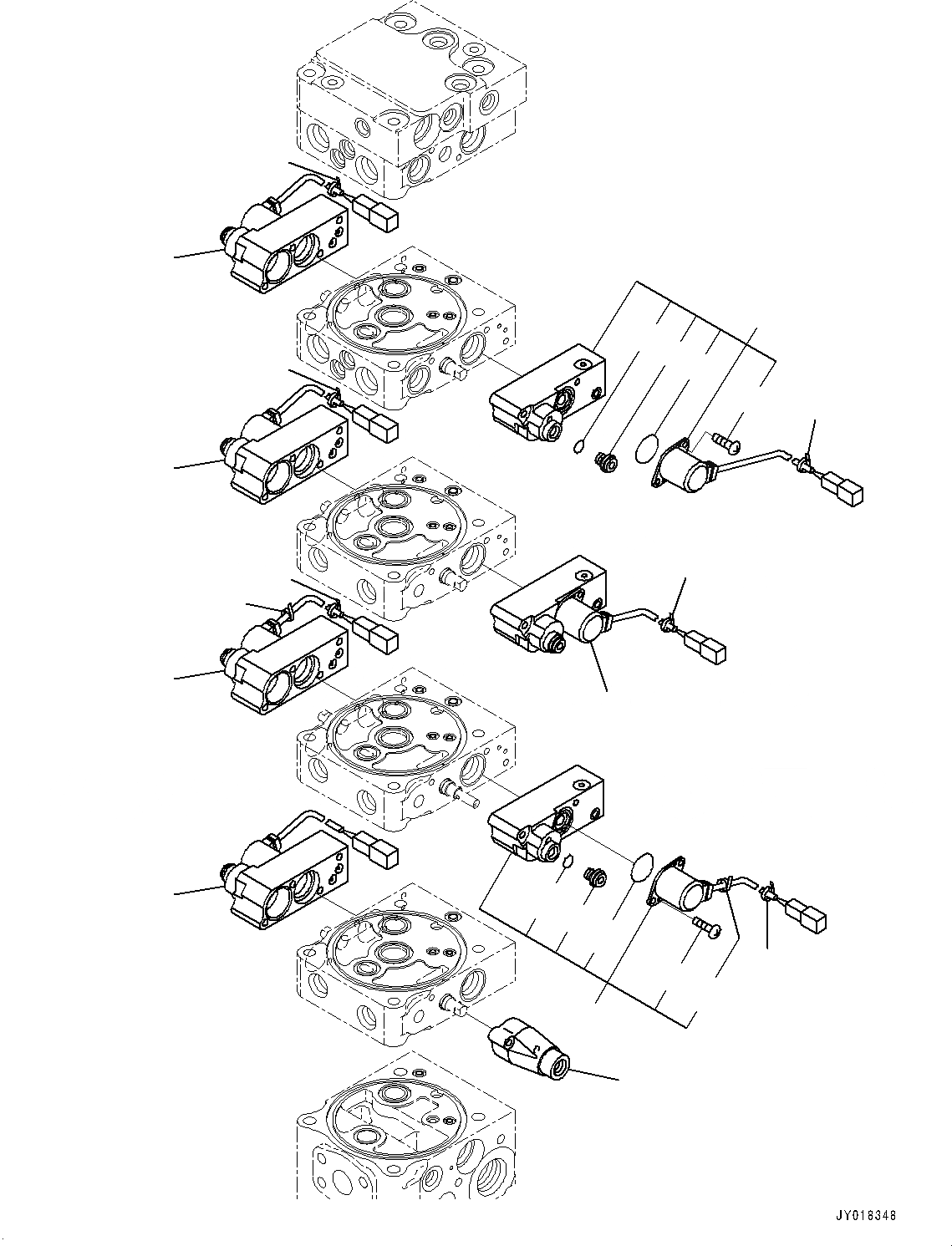 JY018348