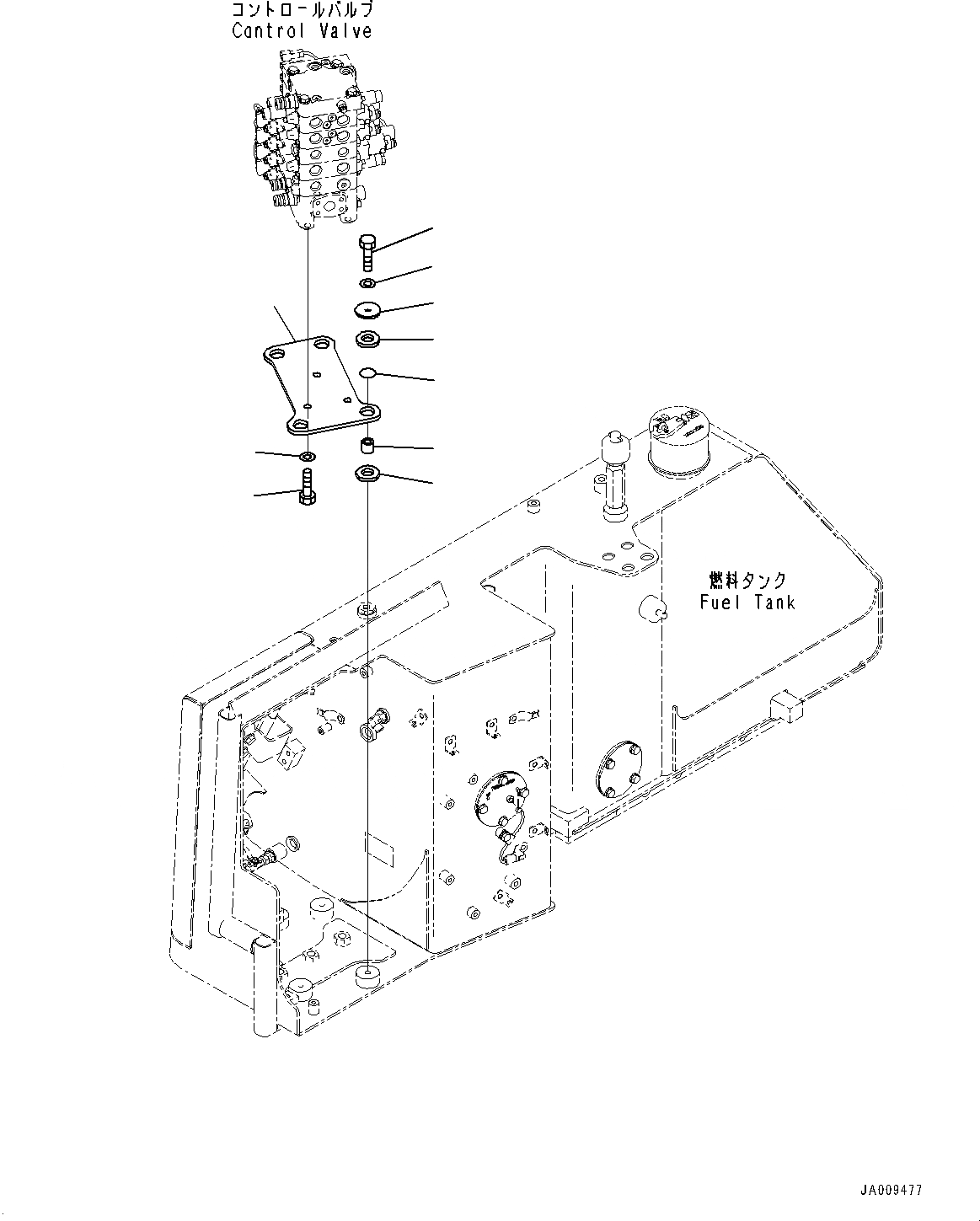 コントロールバルブ
Control Valve

燃料タンク
Fuel Tank

JA009477