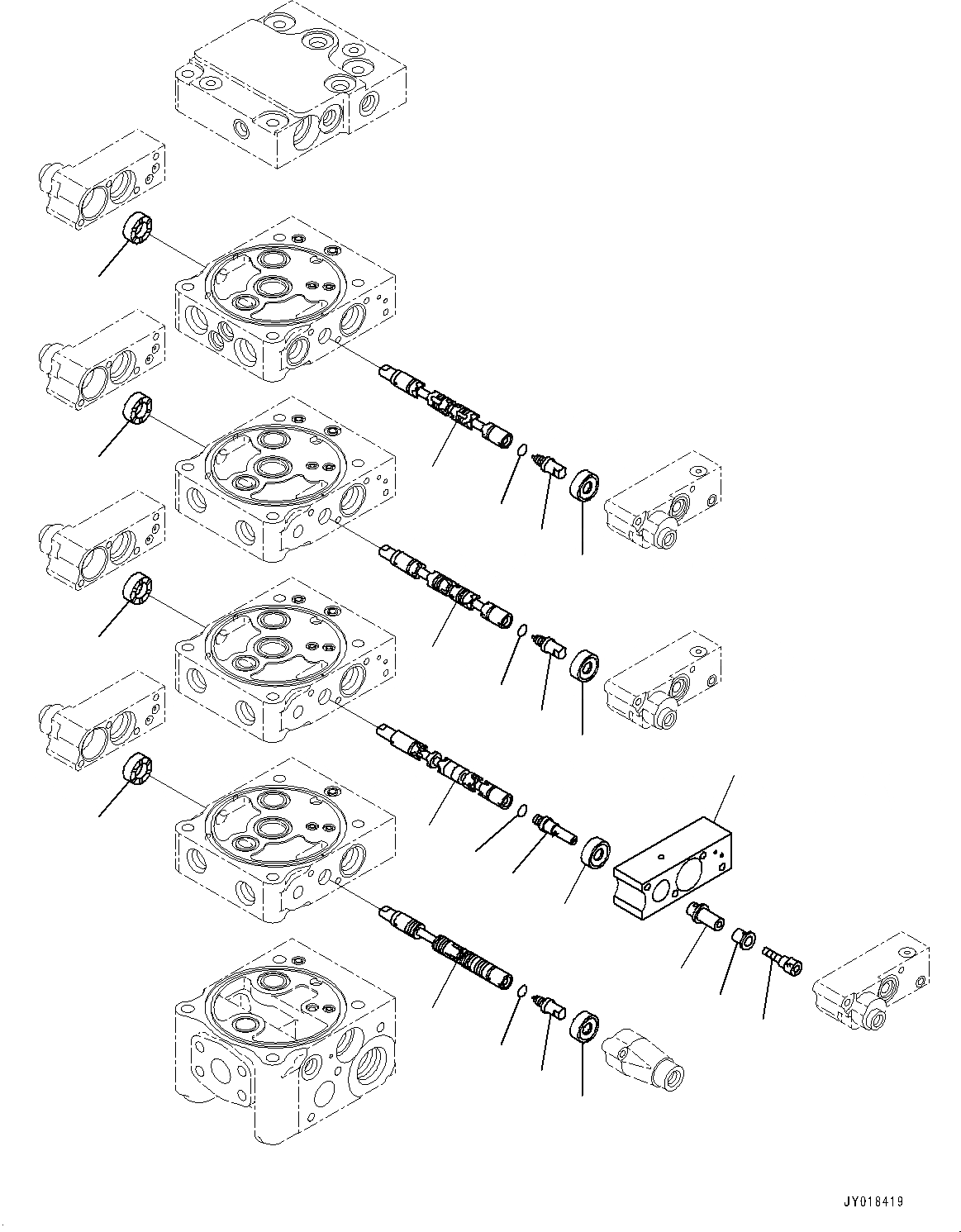 JY018419