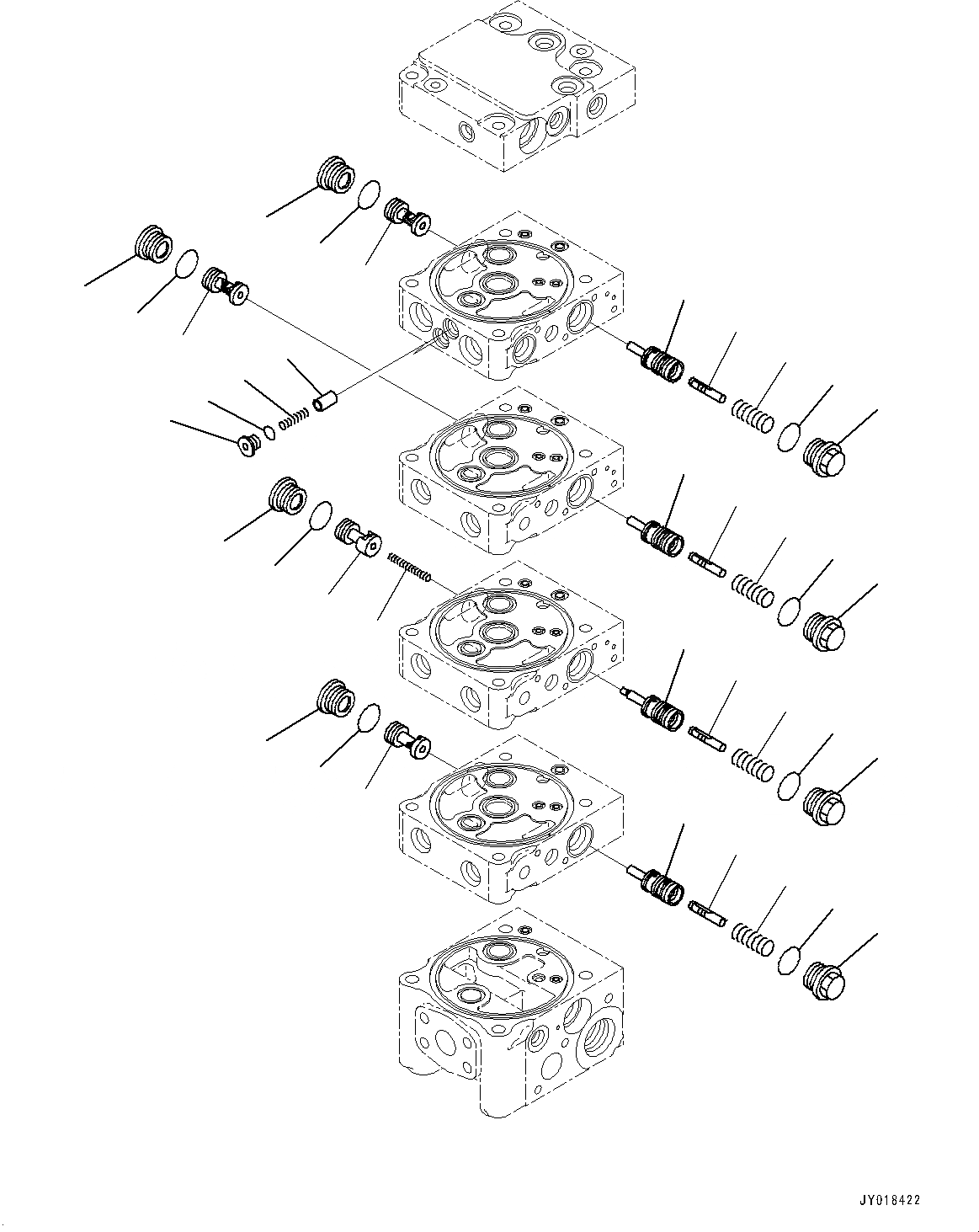 JY018422