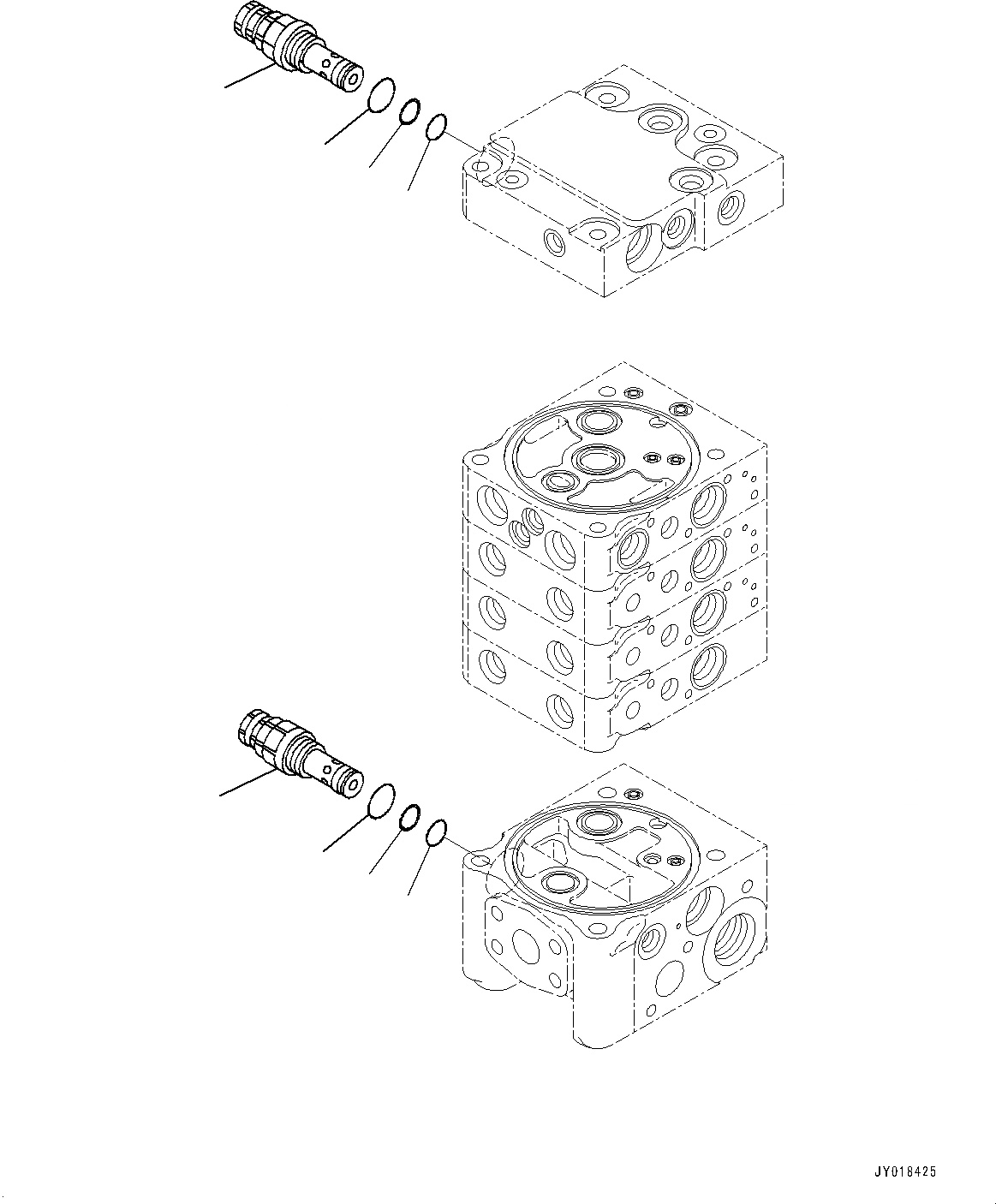 JY018425