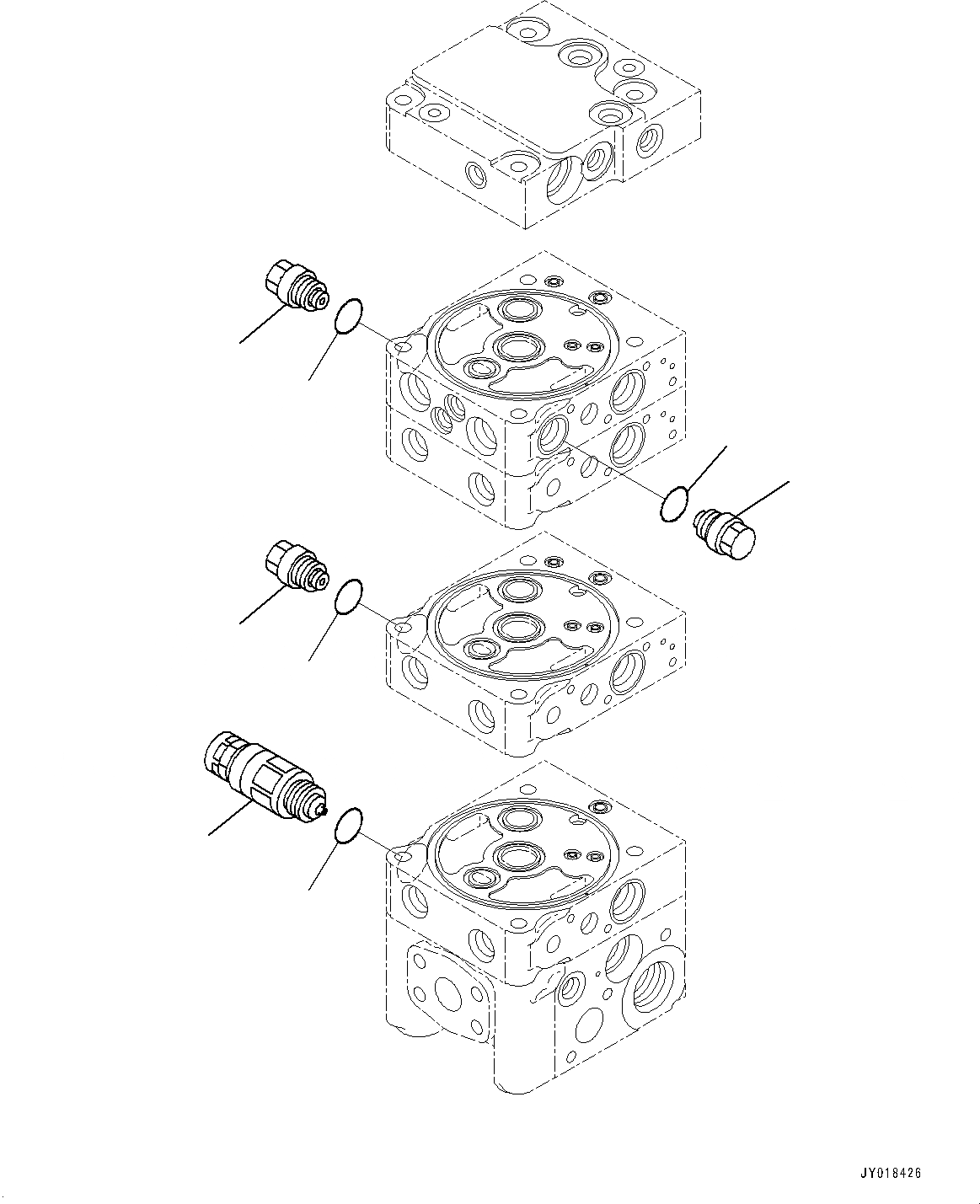 JY018426