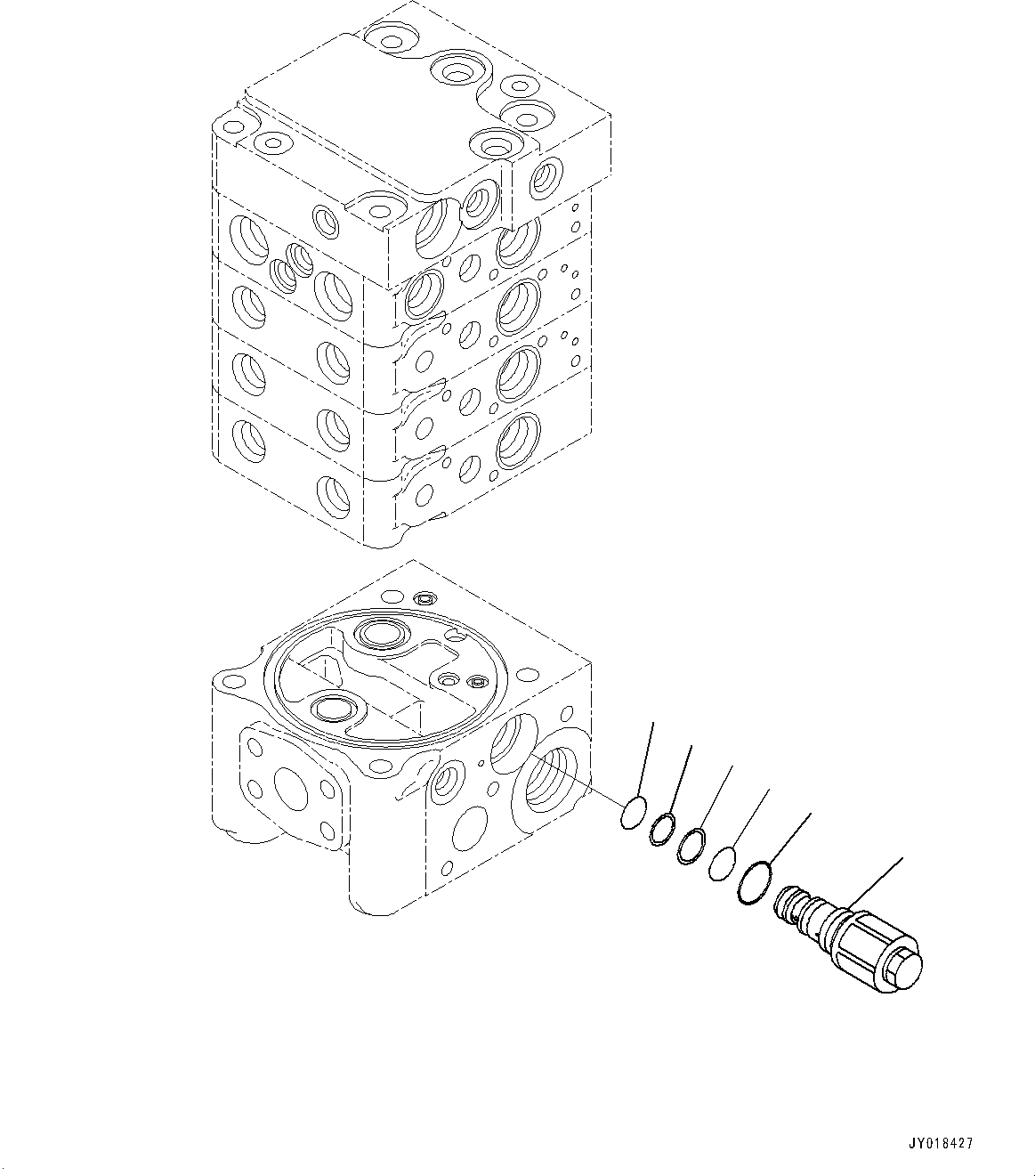 JY018427