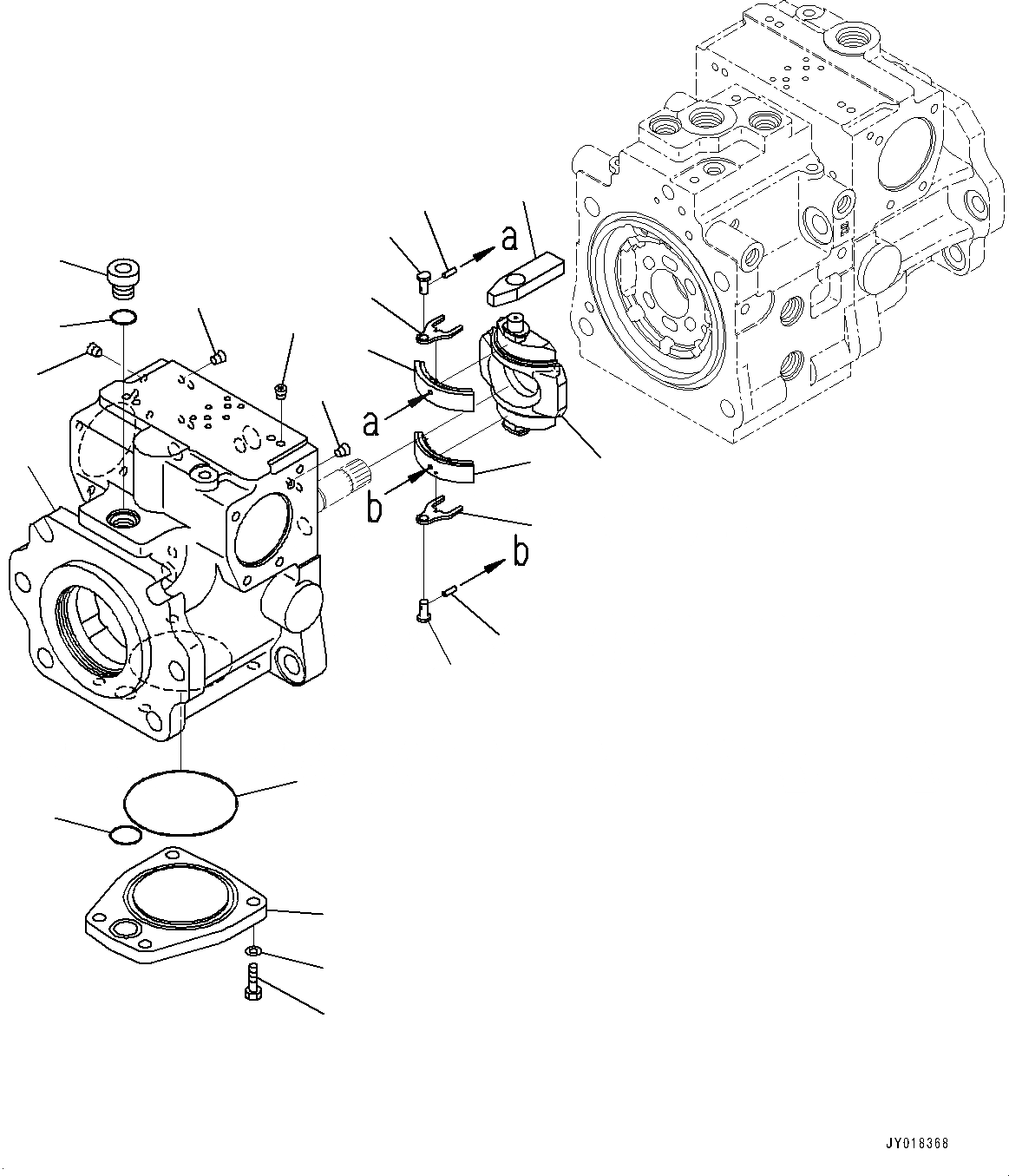 a

a

b

b

JY018368