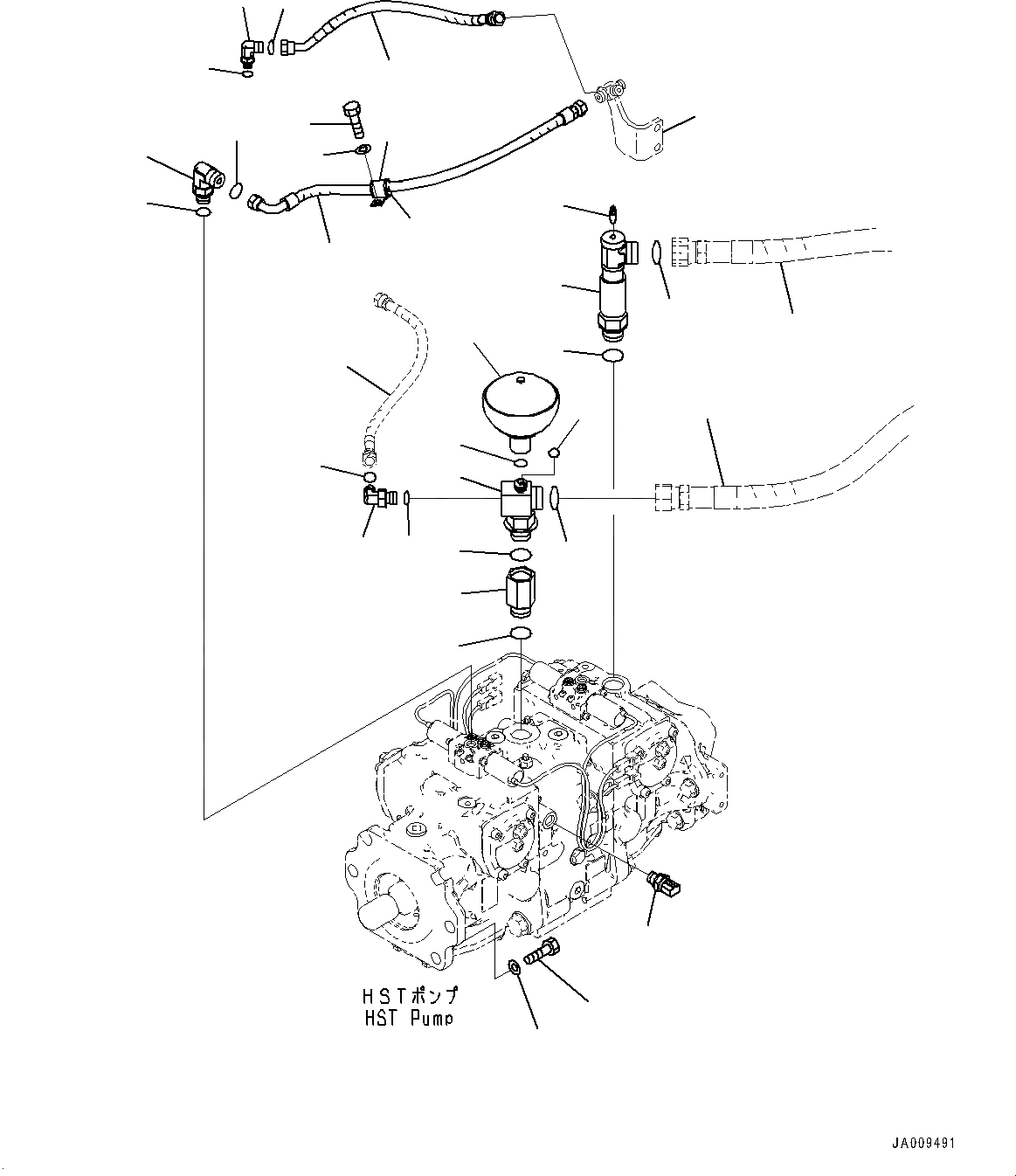 HSTポンプ
HST Pump

JA009491