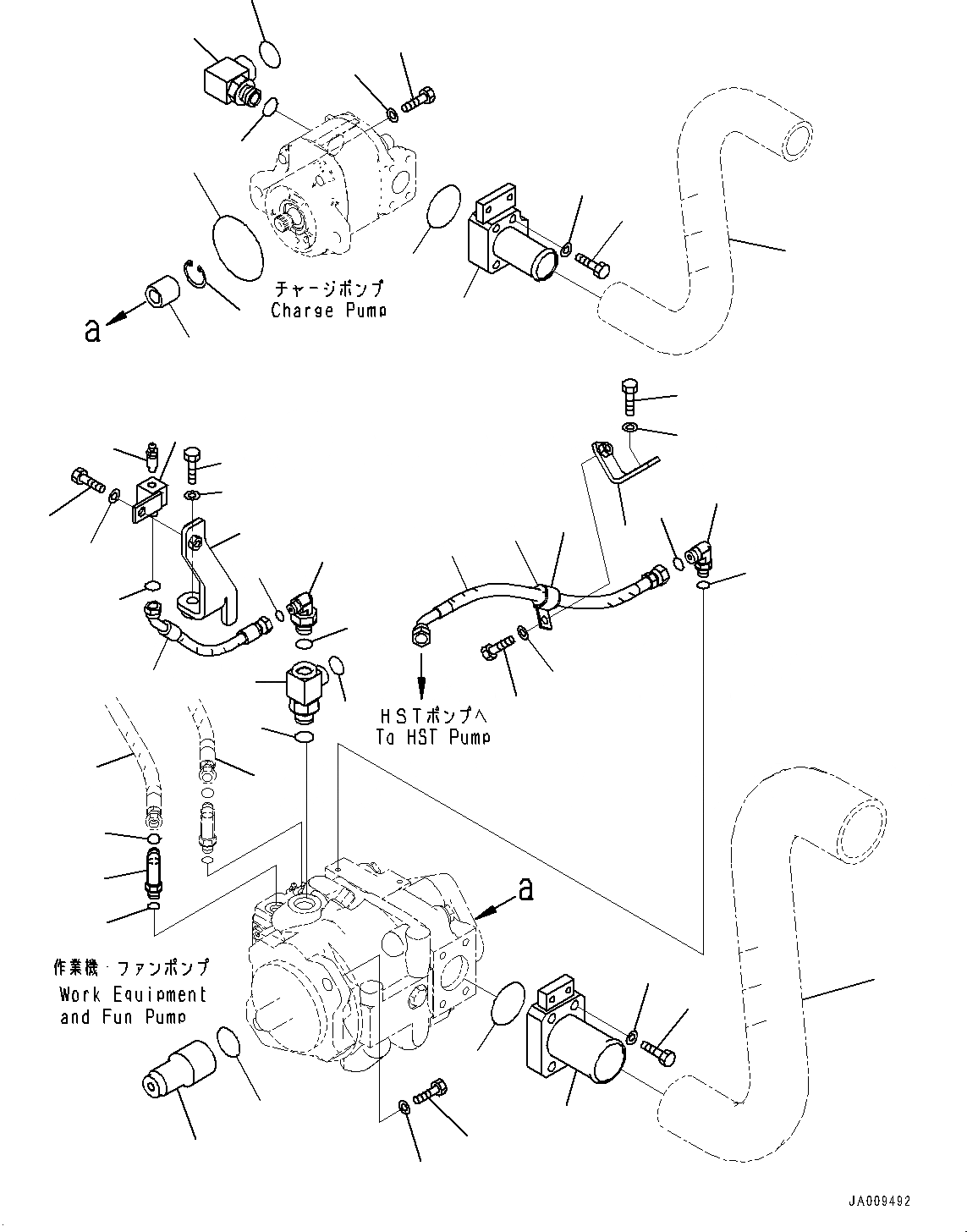 チャージポンプ
Charge Pump

a

HSTポンプへ
To HST Pump

a

作業機・ファンポンプ
Work Equipment
and Fun Pump

JA009492