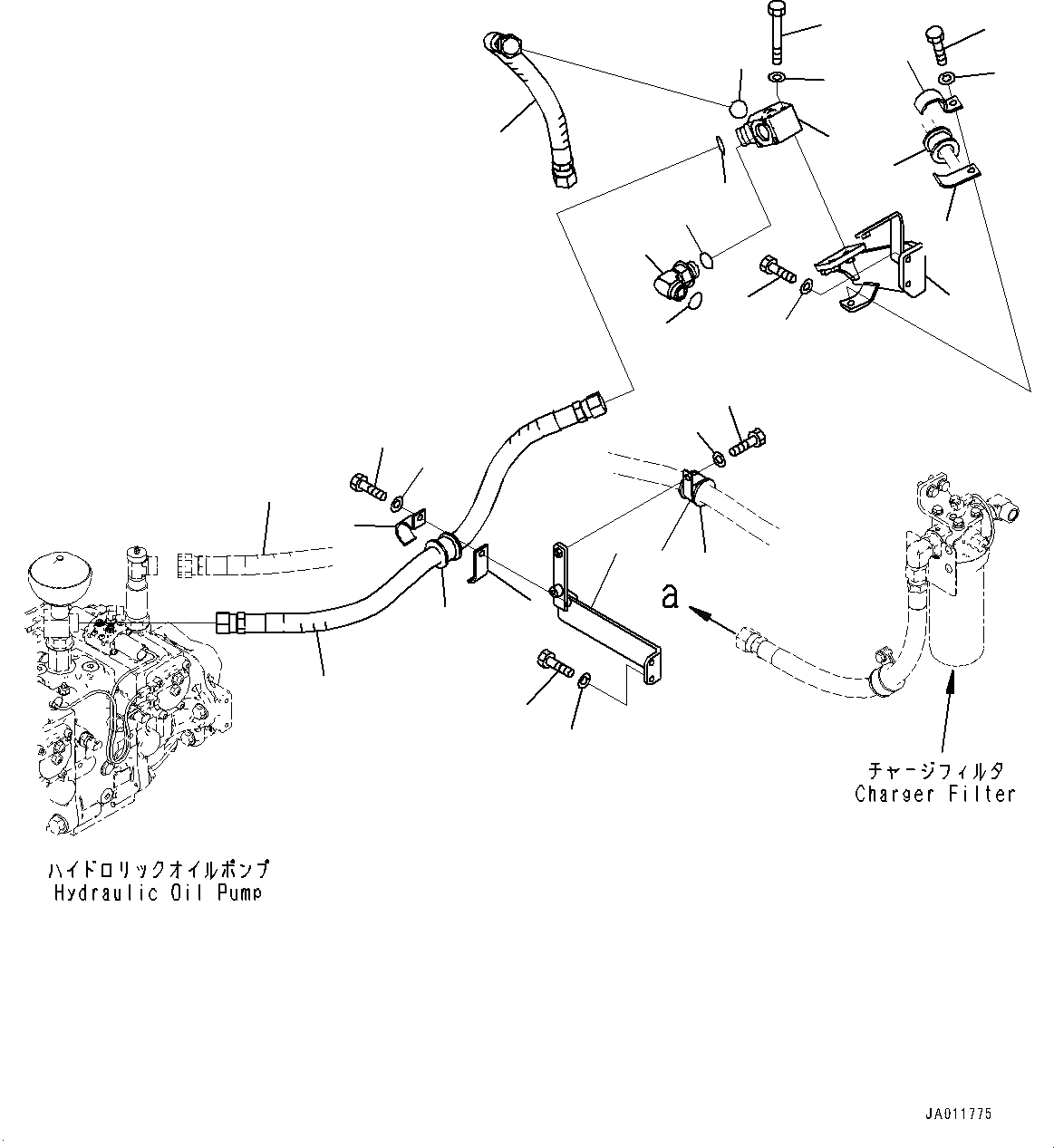 a

チャージフィルタ
Charger Filter

ハイドロリックオイルポンプ
Hydraulic Oil Pump

JA011775