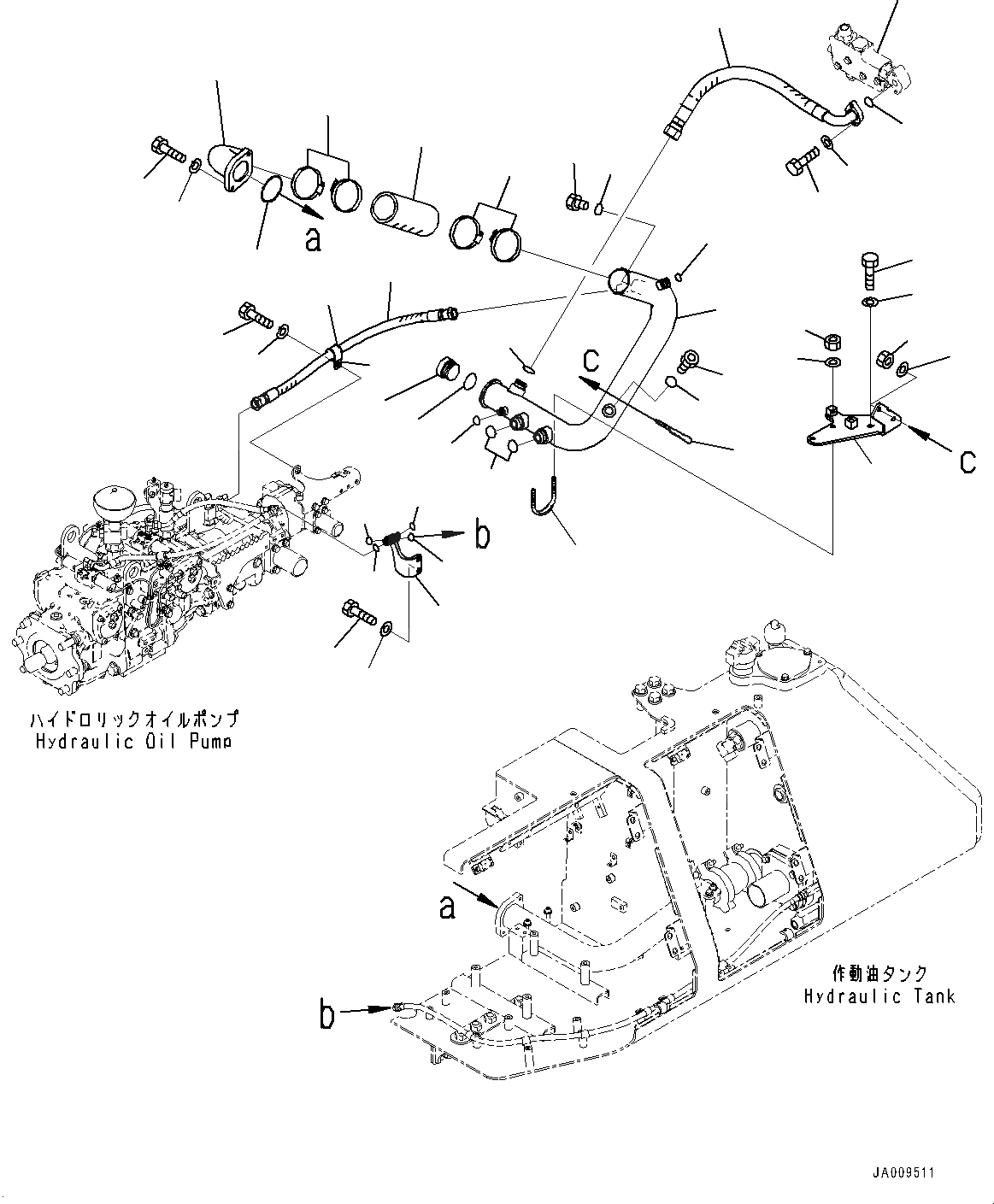 a

c

c

b

ハイドロリックオイルポンプ
Hydraulic Oil Pump

a

b

作動油タンク
Hydraulic Tank

JA009511