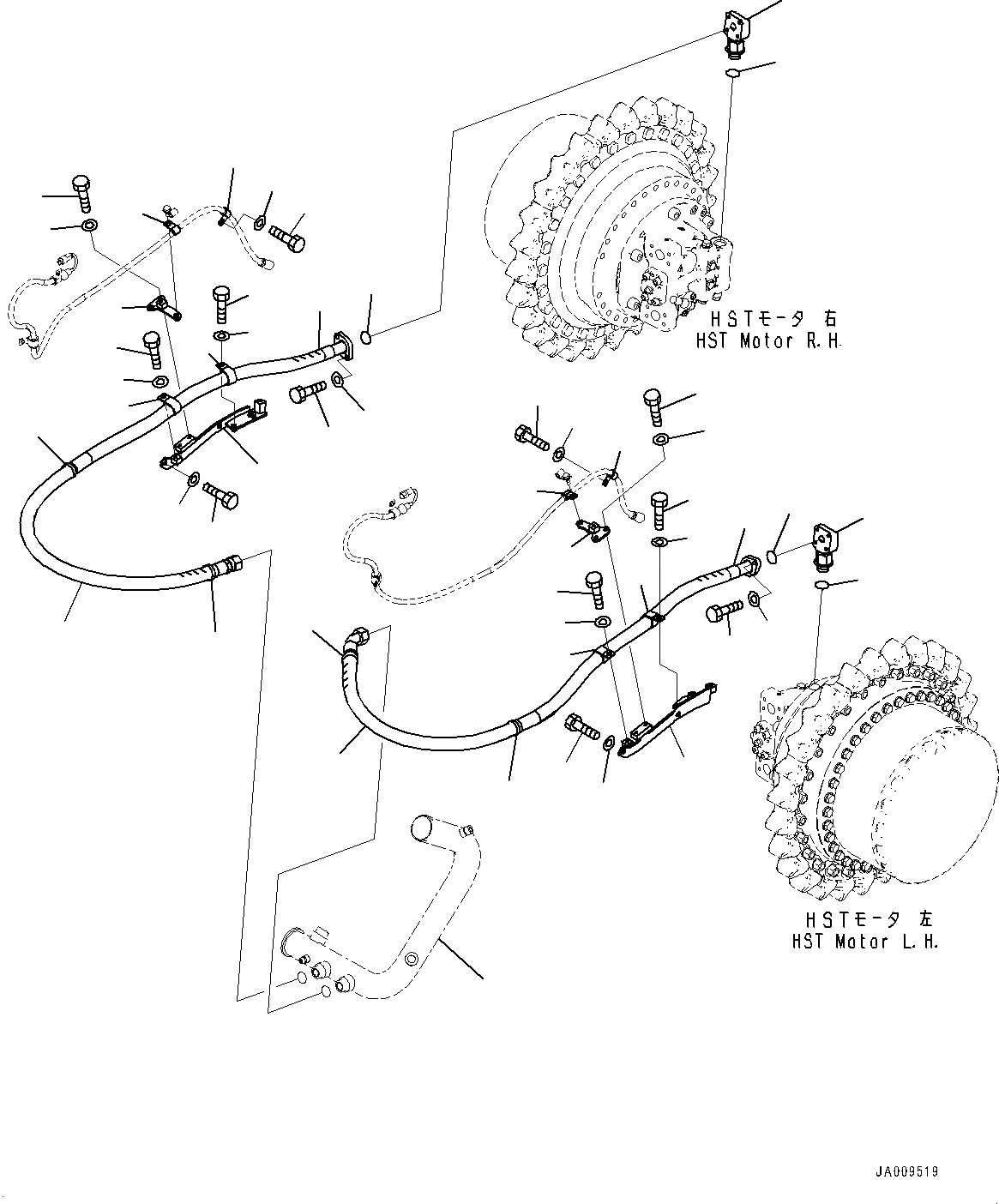 HSTモータ 右
HST Motor R.H.

HSTモータ 左
HST Motor L.H.

JA009519