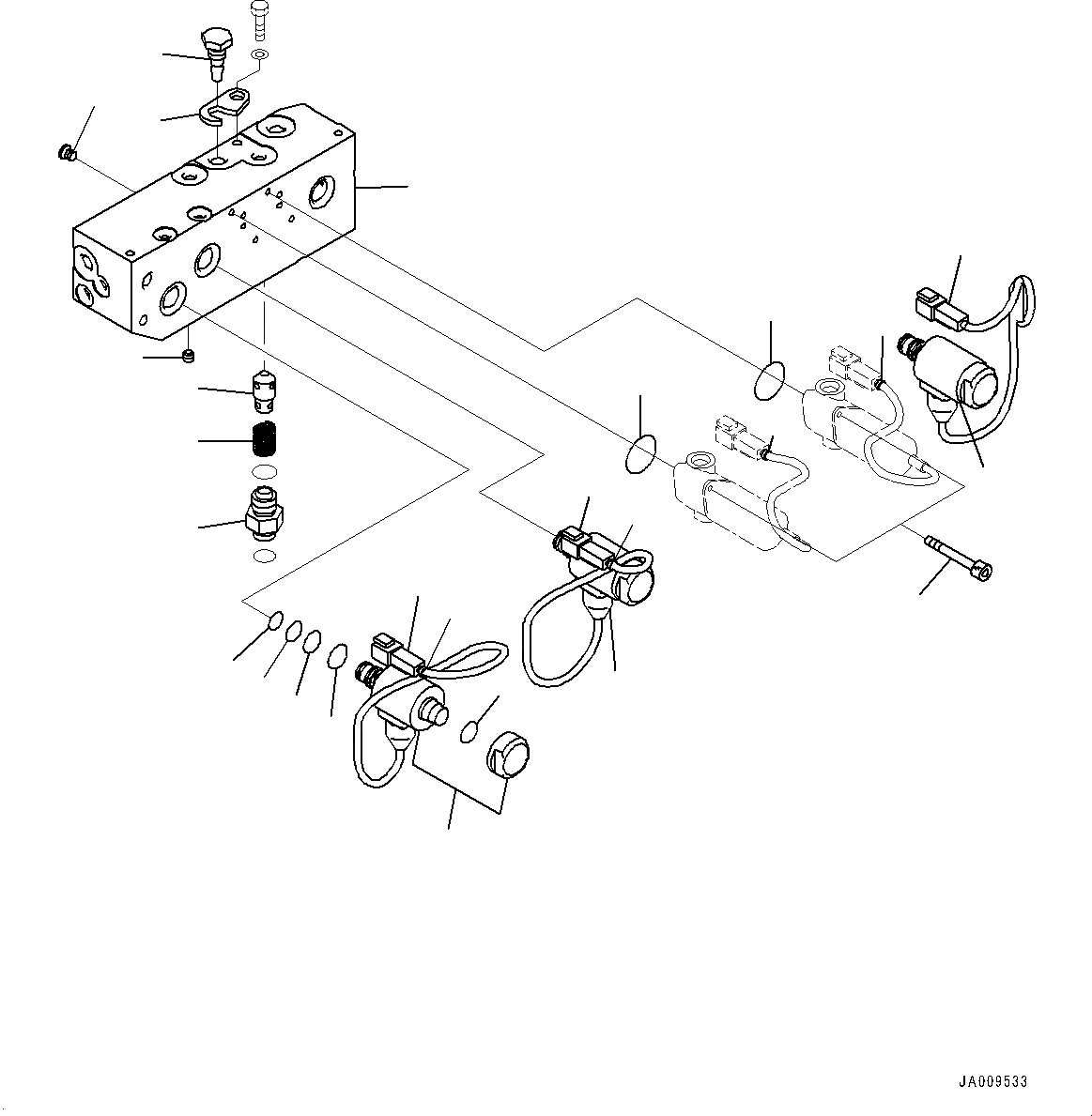 JA009533