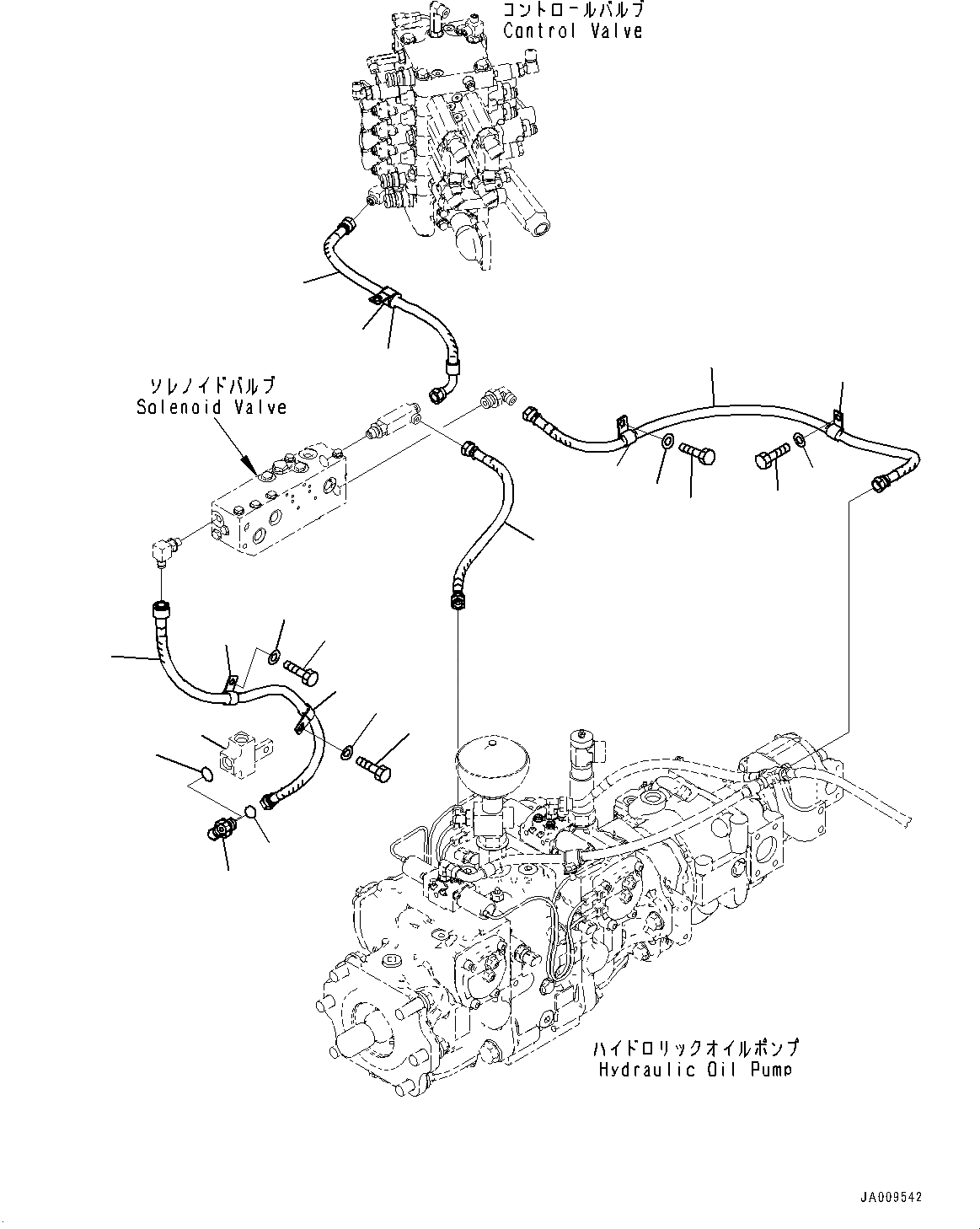 コントロールバルブ
Control Valve

ソレノイドバルブ
Solenoid Valve

ハイドロリックオイルポンプ
Hydraulic Oil Pump

JA009542