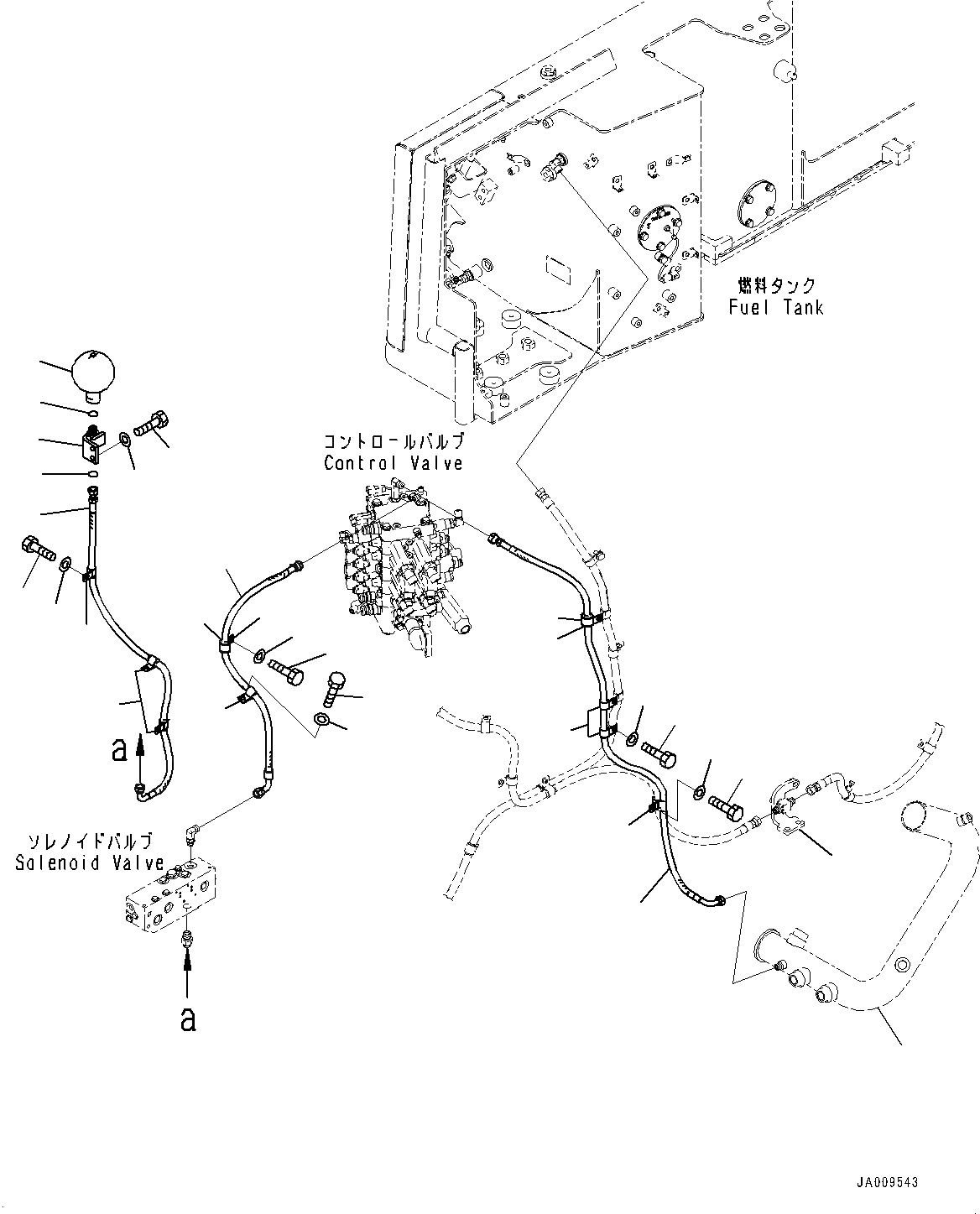 燃料タンク
Fuel Tank

コントロールバルブ
Control Valve

a

ソレノイドバルブ
Solenoid Valve

a

JA009543