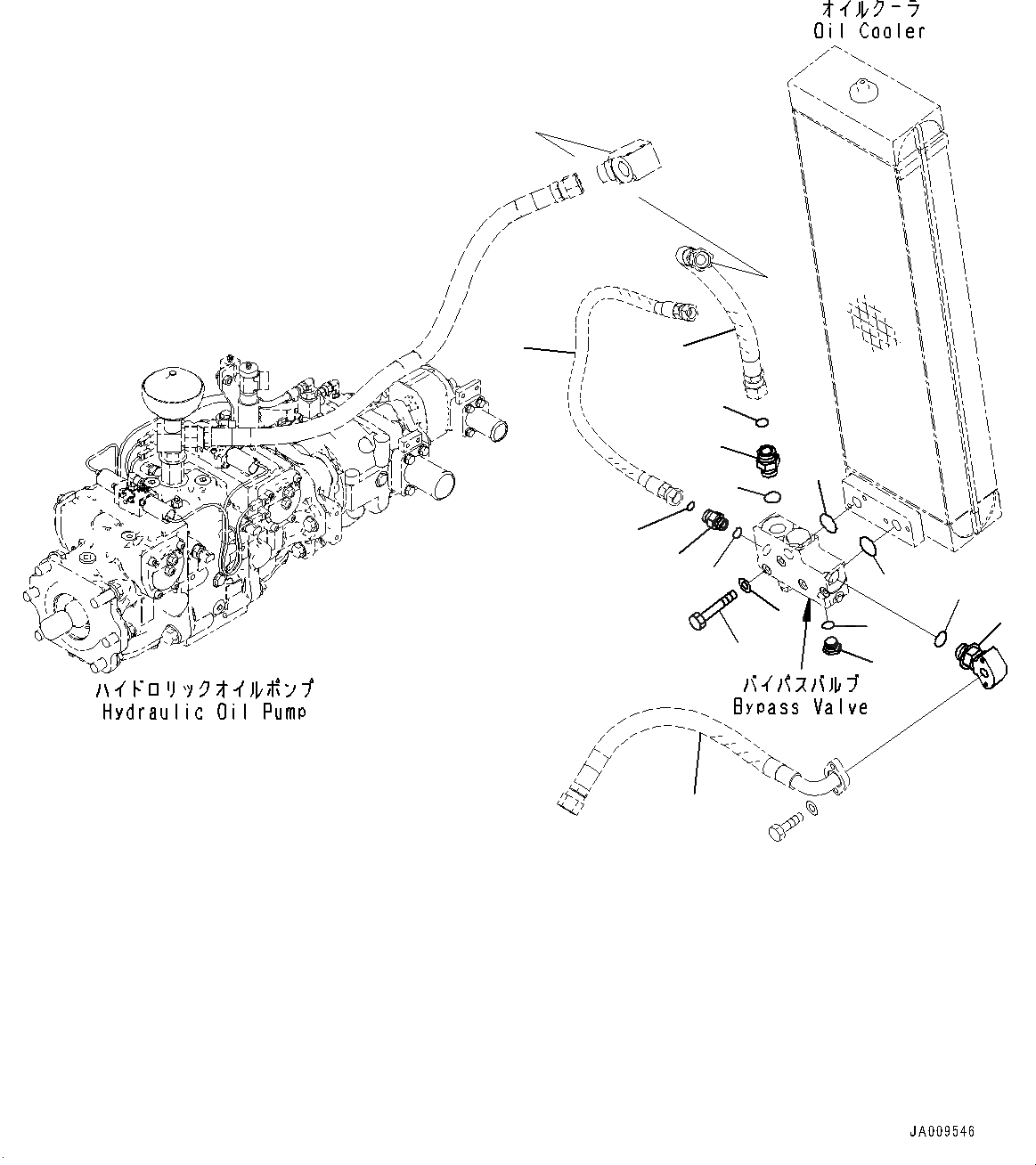 オイルクーラ
Oil Cooler

ハイドロリックオイルポンプ
Hydraulic Oil Pump

バイパスバルブ
Bypass Valve

JA009546