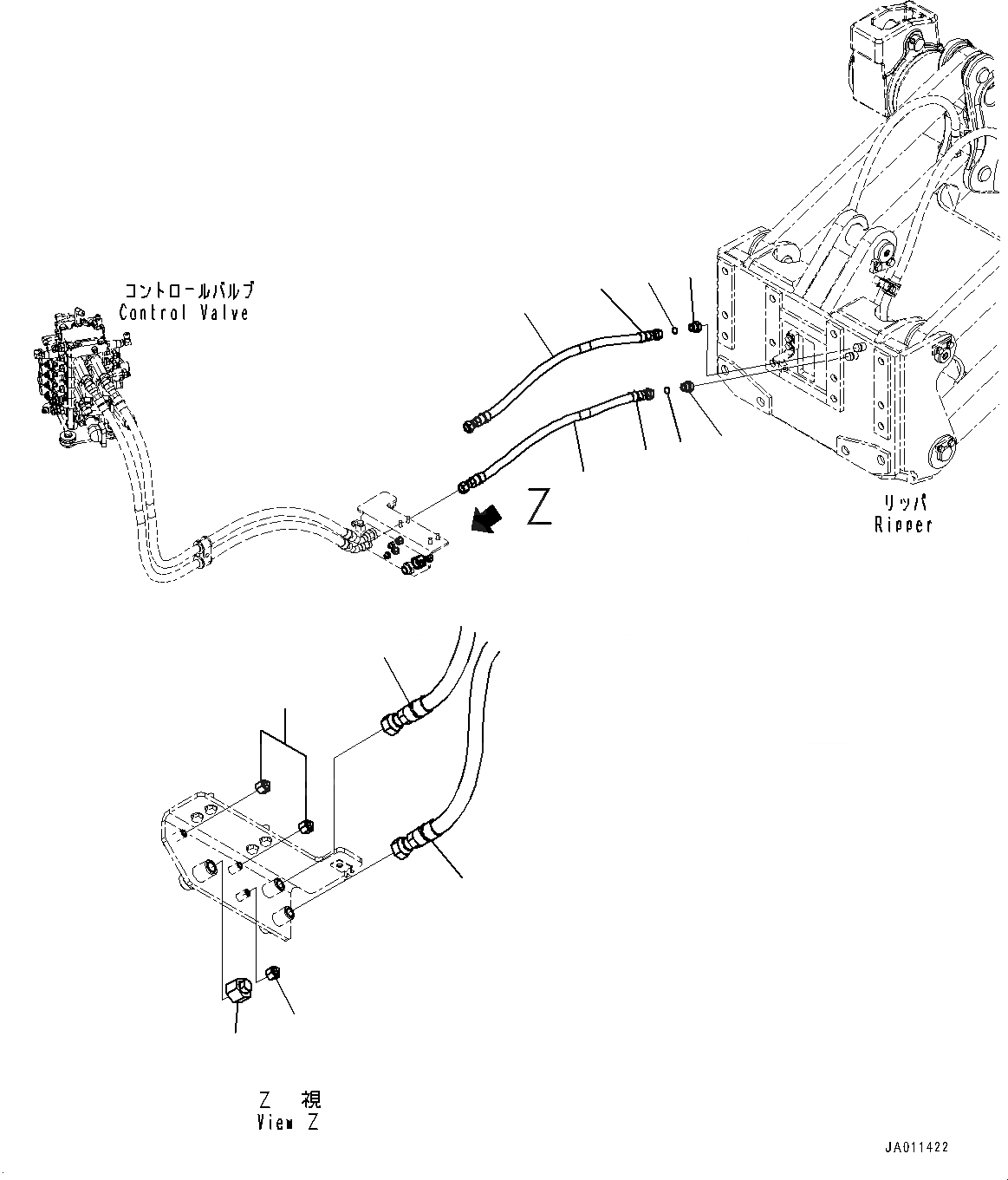 コントロールバルブ
Control Valve

Z

リッパ
Ripper

Z 視
View Z

JA011422