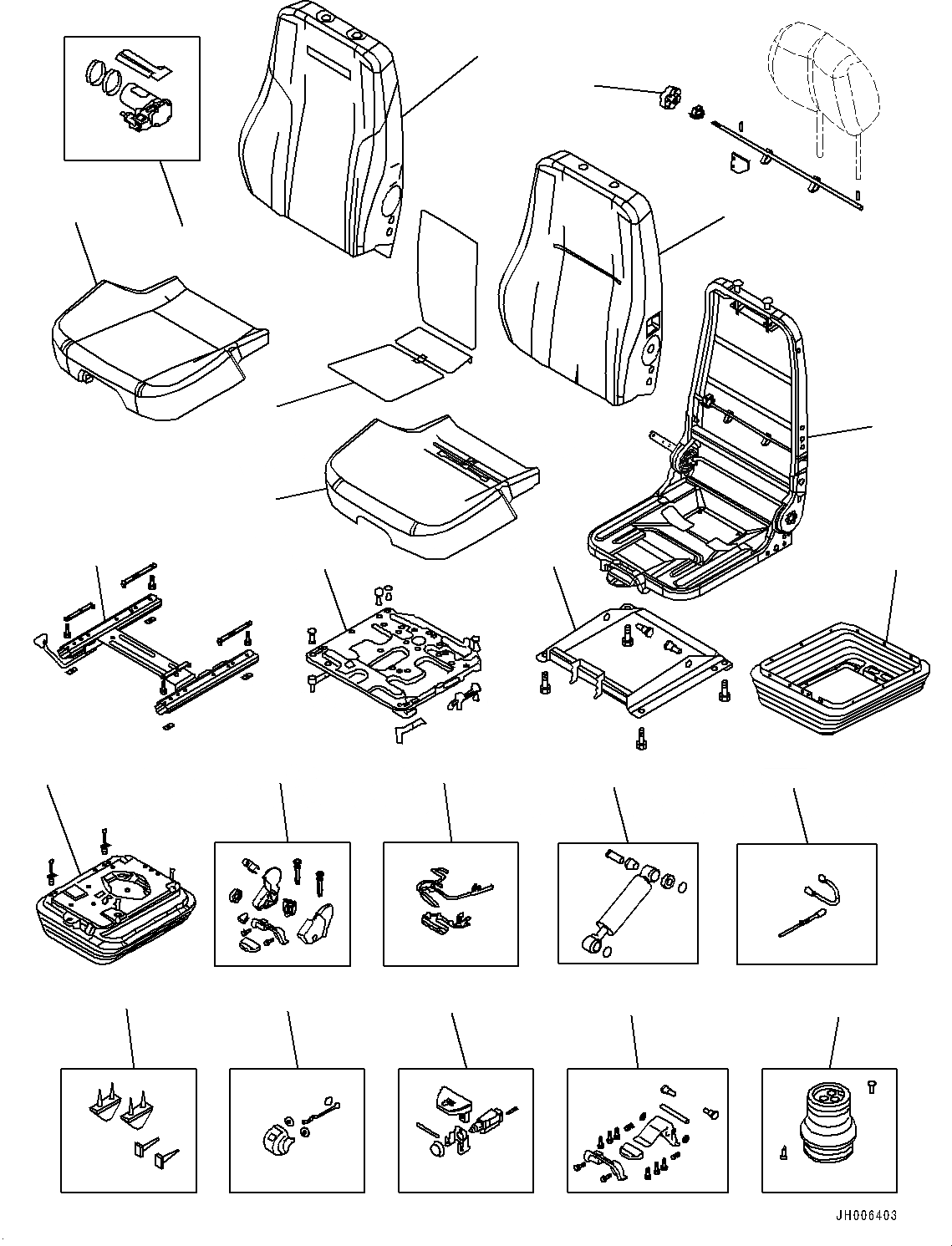 JH006403